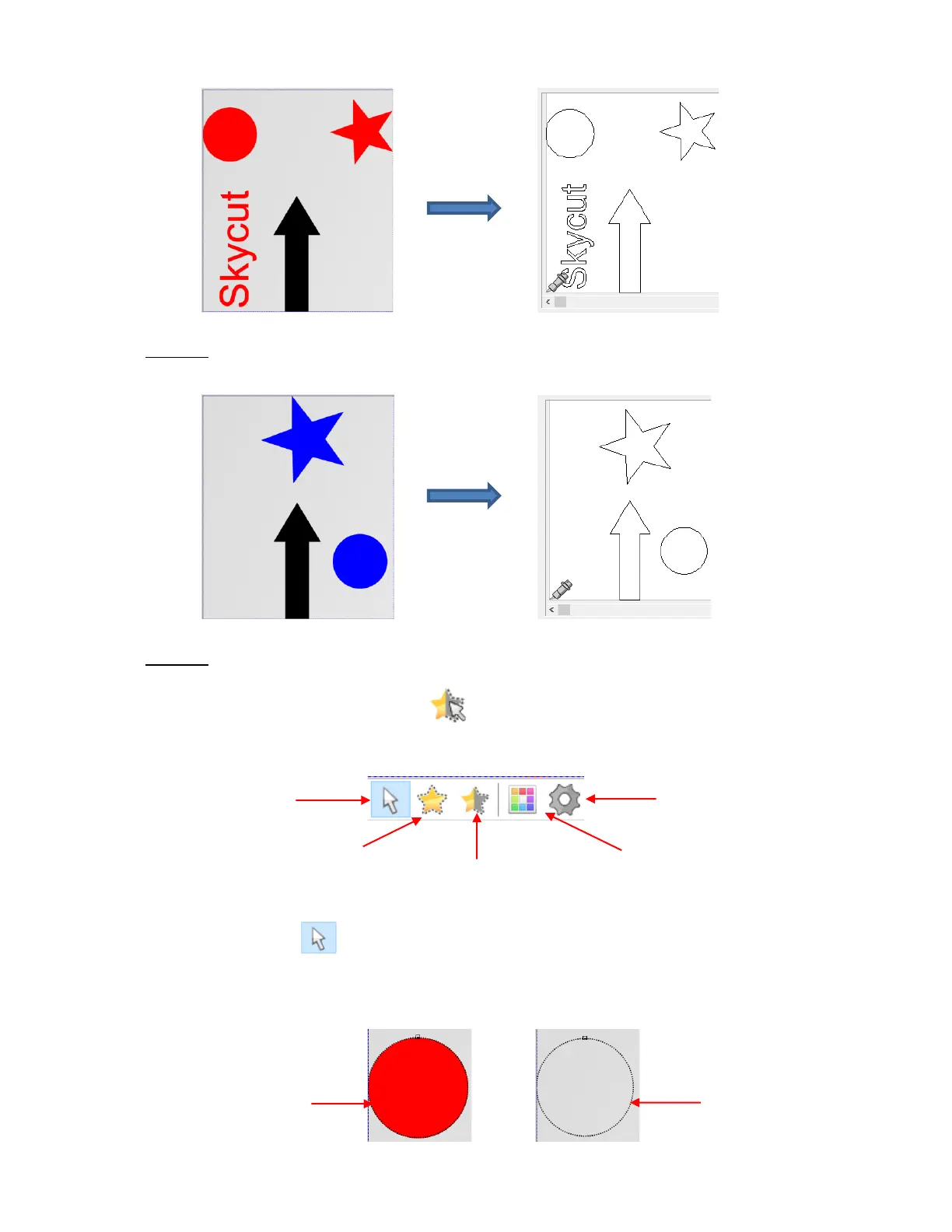 Skycut

Skycut