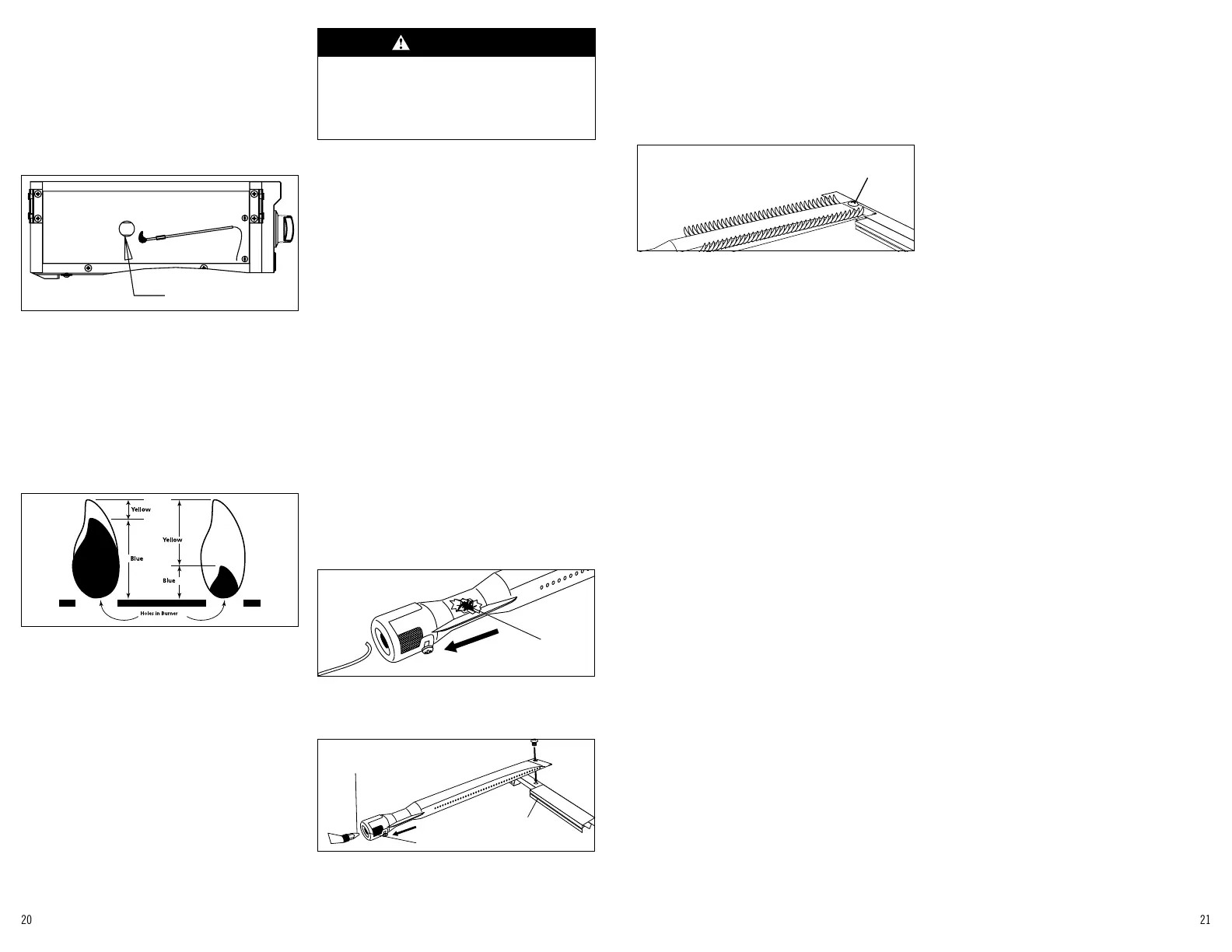 Yellow

Blue

Yellow

Blue

Holes in Burner

20

21