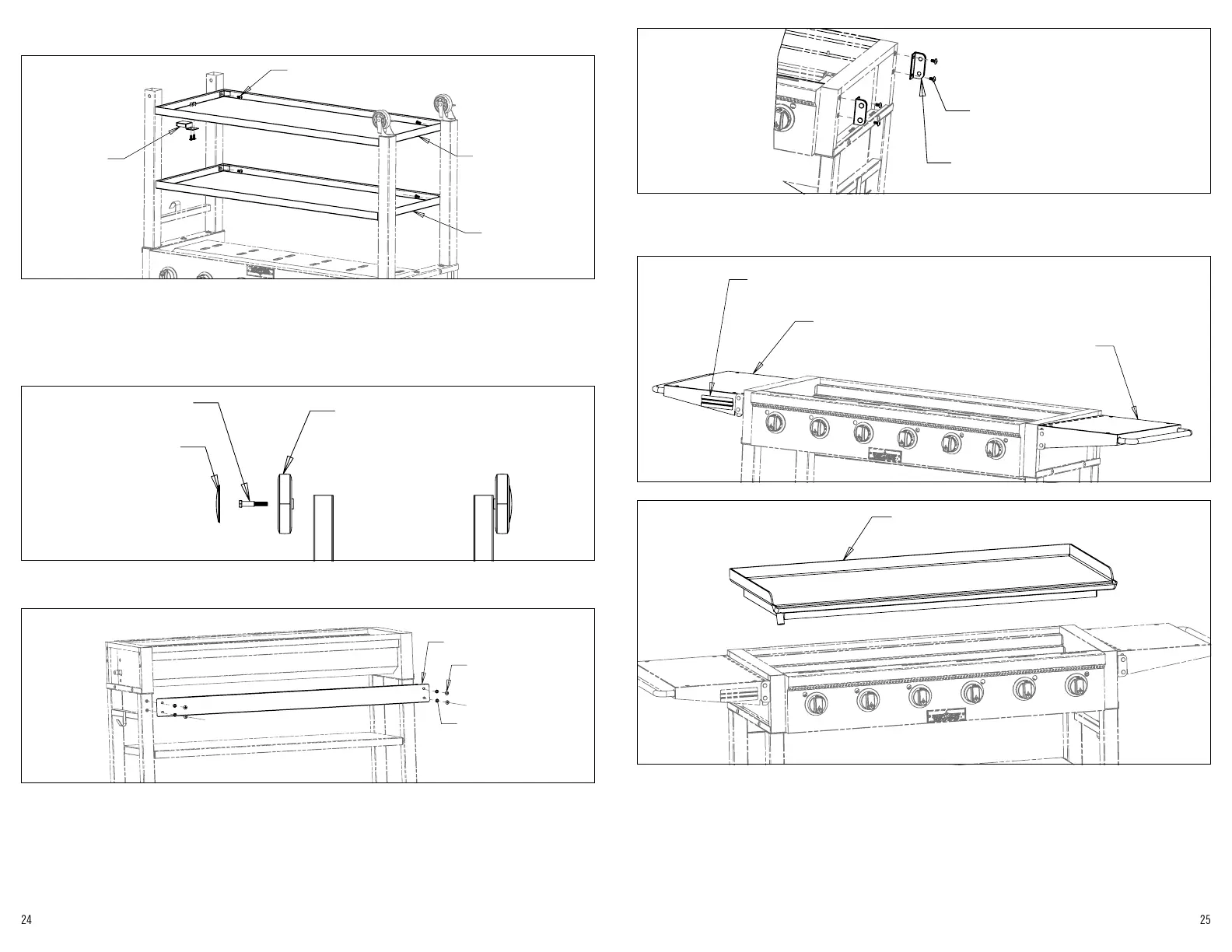 24

25