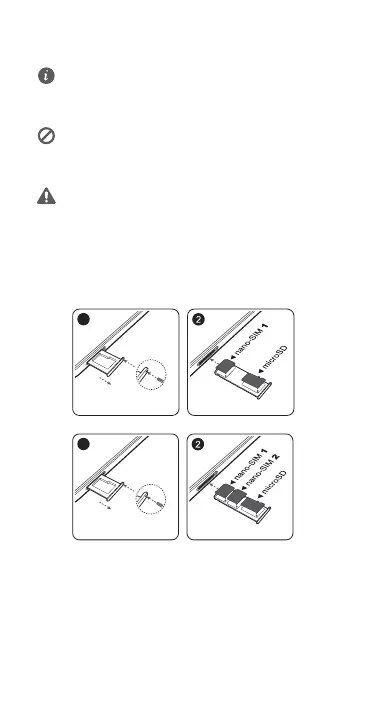 2

nano-SIM 1

microSD

2

nano-SIM 1

nano-SIM 2

microSD