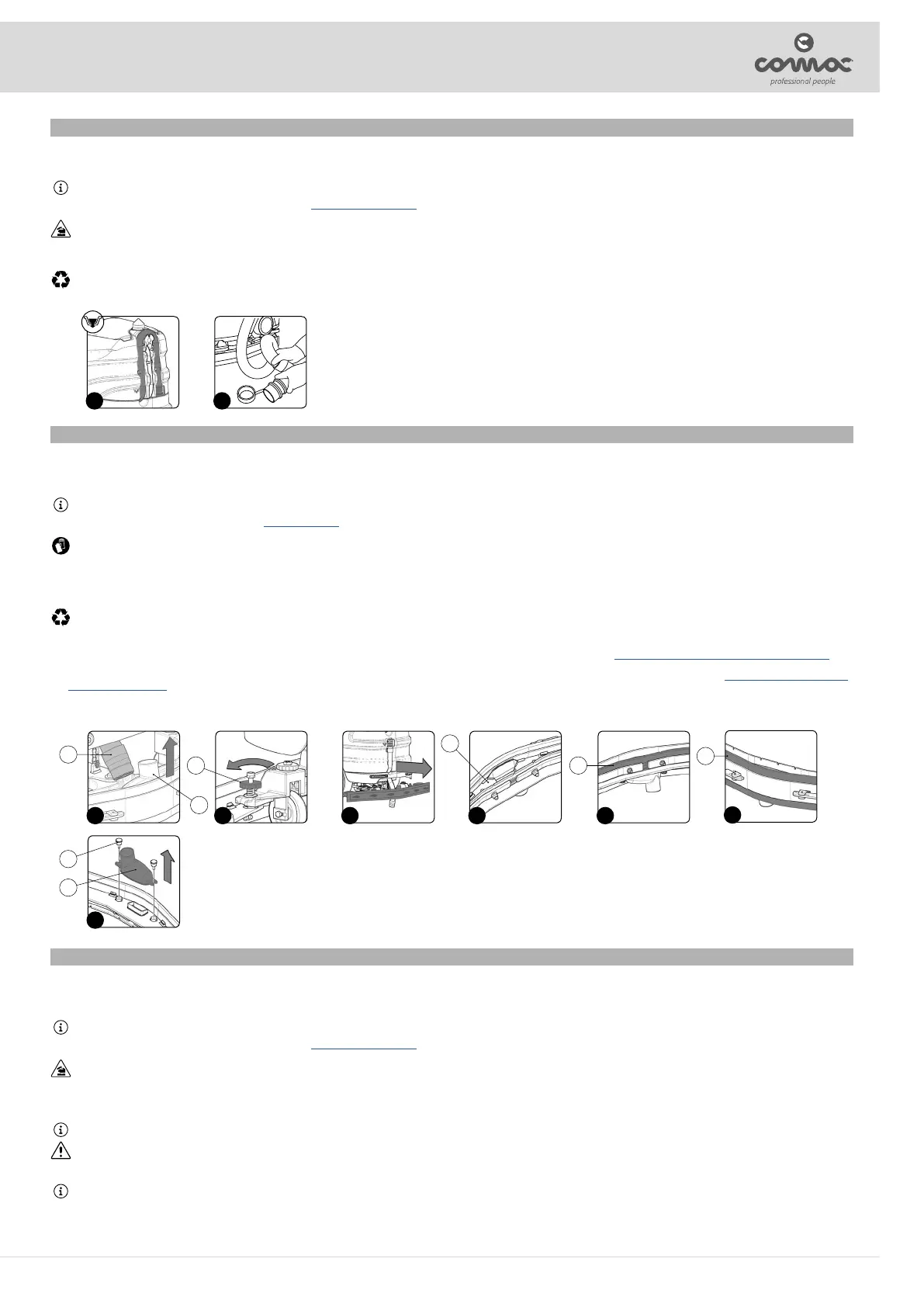 comac
professional people