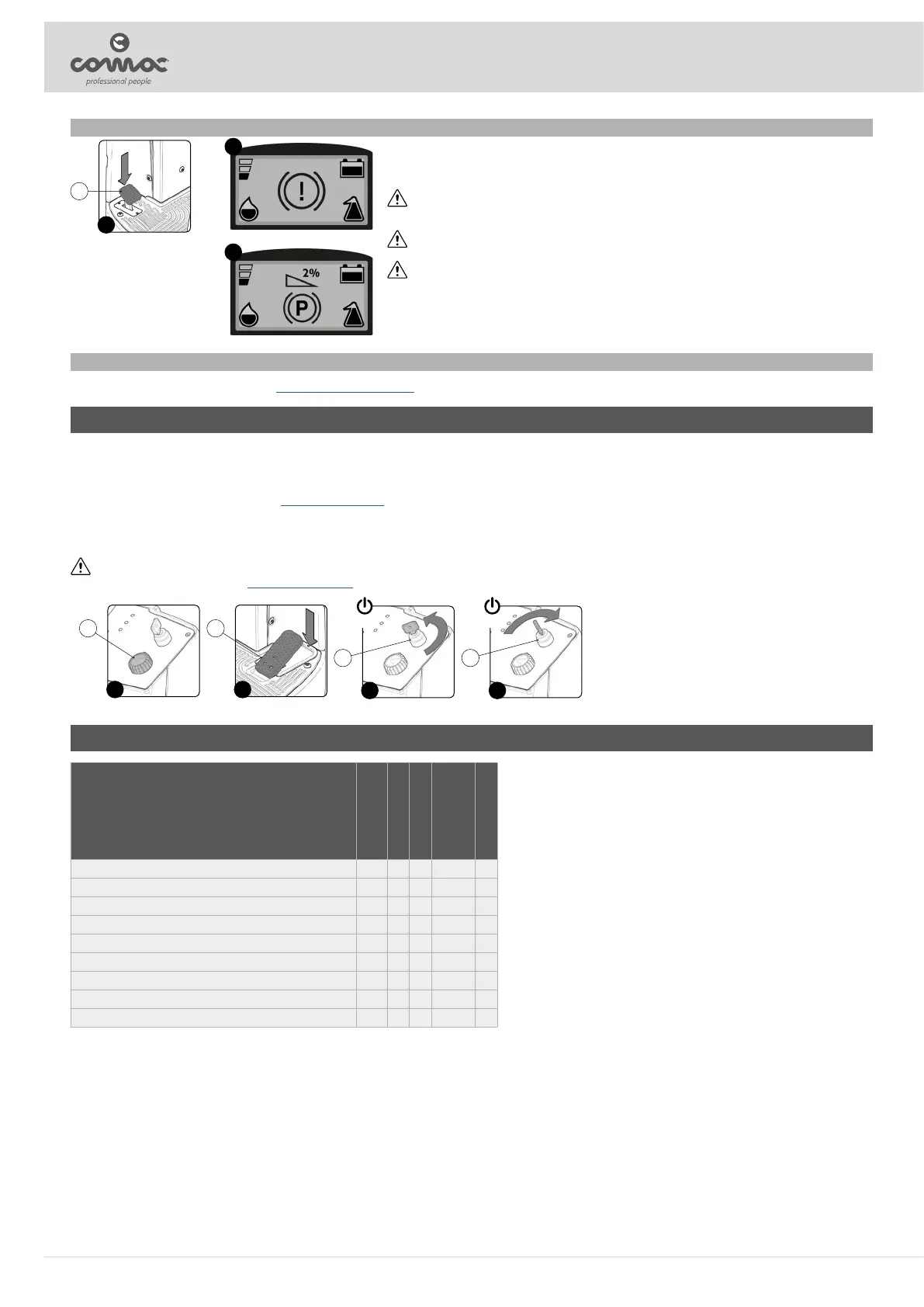 comac
professional people

2%

P