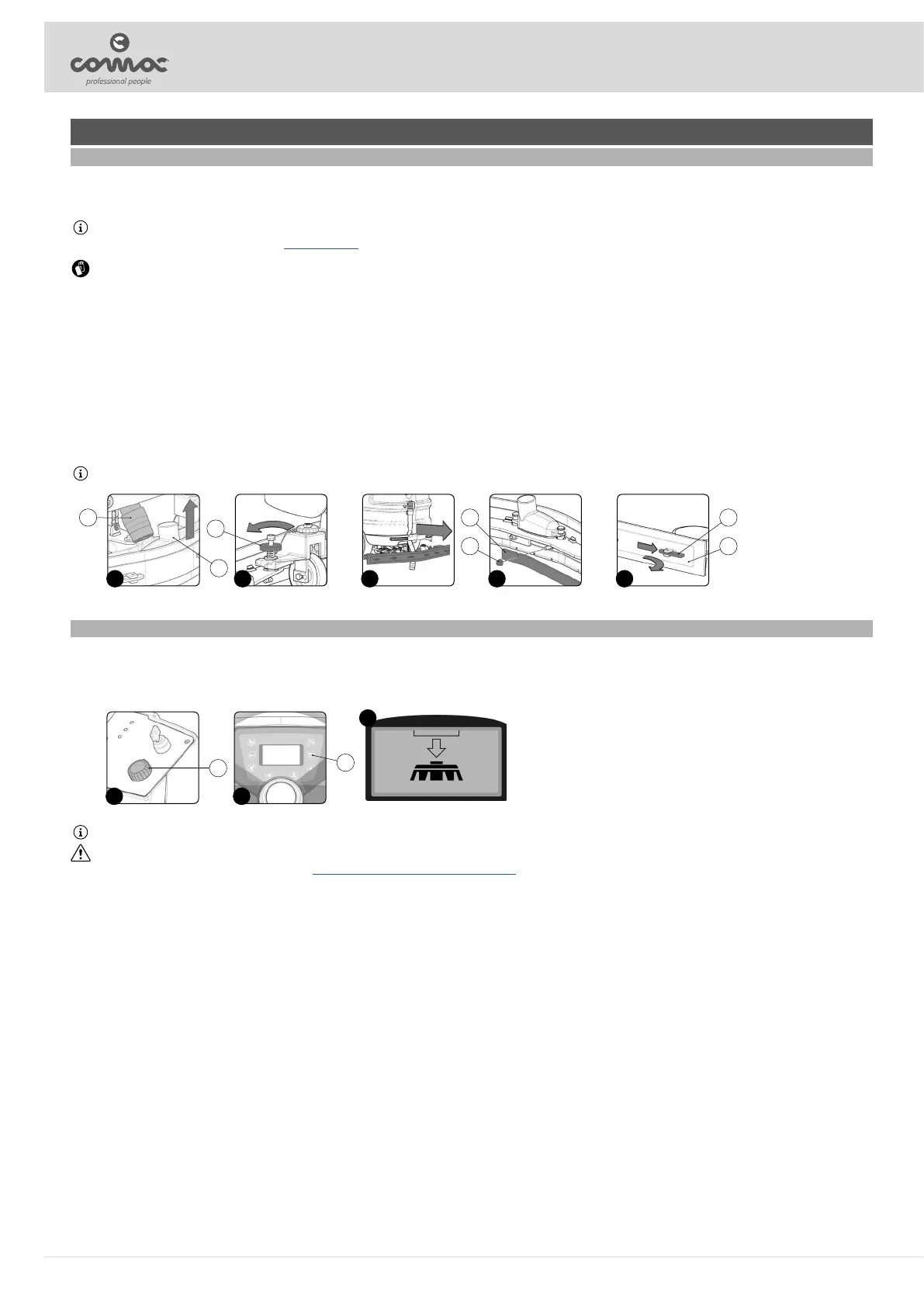 comac
professional people