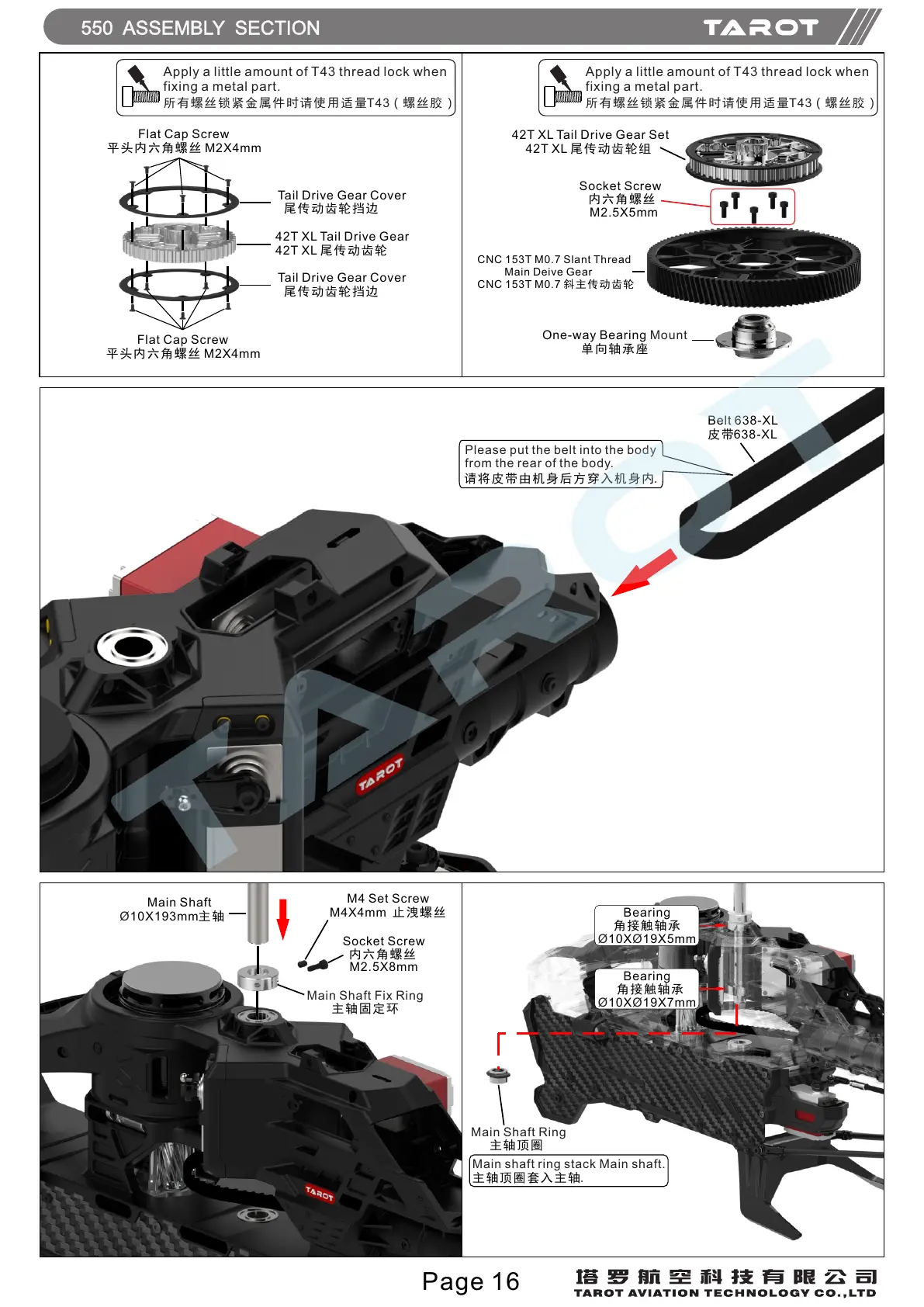 550 ASSEMBLY SECTION

TAROT

Apply a little amount of T43 thread lock when fixing a metal part.
所有螺丝锁紧金属件时请使用适量T43（螺丝胶）

Flat Cap Screw
平头内六角螺丝 M2X4mm

Tail Drive Gear Cover
尾传动齿轮挡边

42T XL Tail Drive Gear
42T XL 尾传动齿轮

Tail Drive Gear Cover
尾传动齿轮挡边

Flat Cap Screw
平头内六角螺丝 M2X4mm

Apply a little amount of T43 thread lock when fixing a metal part.
所有螺丝锁紧金属件时请使用适量T43（螺丝胶）

42T XL Tail Drive Gear Set
42T XL 尾传动齿轮组

Socket Screw
内六角螺丝
M2.5X5mm

CNC 153T M0.7 Slant Thread Main Deive Gear
CNC 153T M0.7 斜主传动齿轮

One-way Bearing Mount
单向轴承座

Belt 638-XL
皮带638-XL

Please put the belt into the body from the rear of the body.
请将皮带由机身后方穿入机身内.

TAROT

TAROT

Main Shaft
Ø10X193mm主轴

M4 Set Screw
M4X4mm 止洩螺丝

Socket Screw
内六角螺丝
M2.5X8mm

Main Shaft Fix Ring
主轴固定环

TAROT

Bearing
角接触轴承
Ø10XØ19X5mm

Bearing
角接触轴承
Ø10XØ19X7mm

Main Shaft Ring
主轴顶圈

Main shaft ring stack Main shaft.
主轴顶圈套入主轴.

Page 16

塔罗航空科技有限公司
TAROT AVIATION TECHNOLOGY CO.,LTD