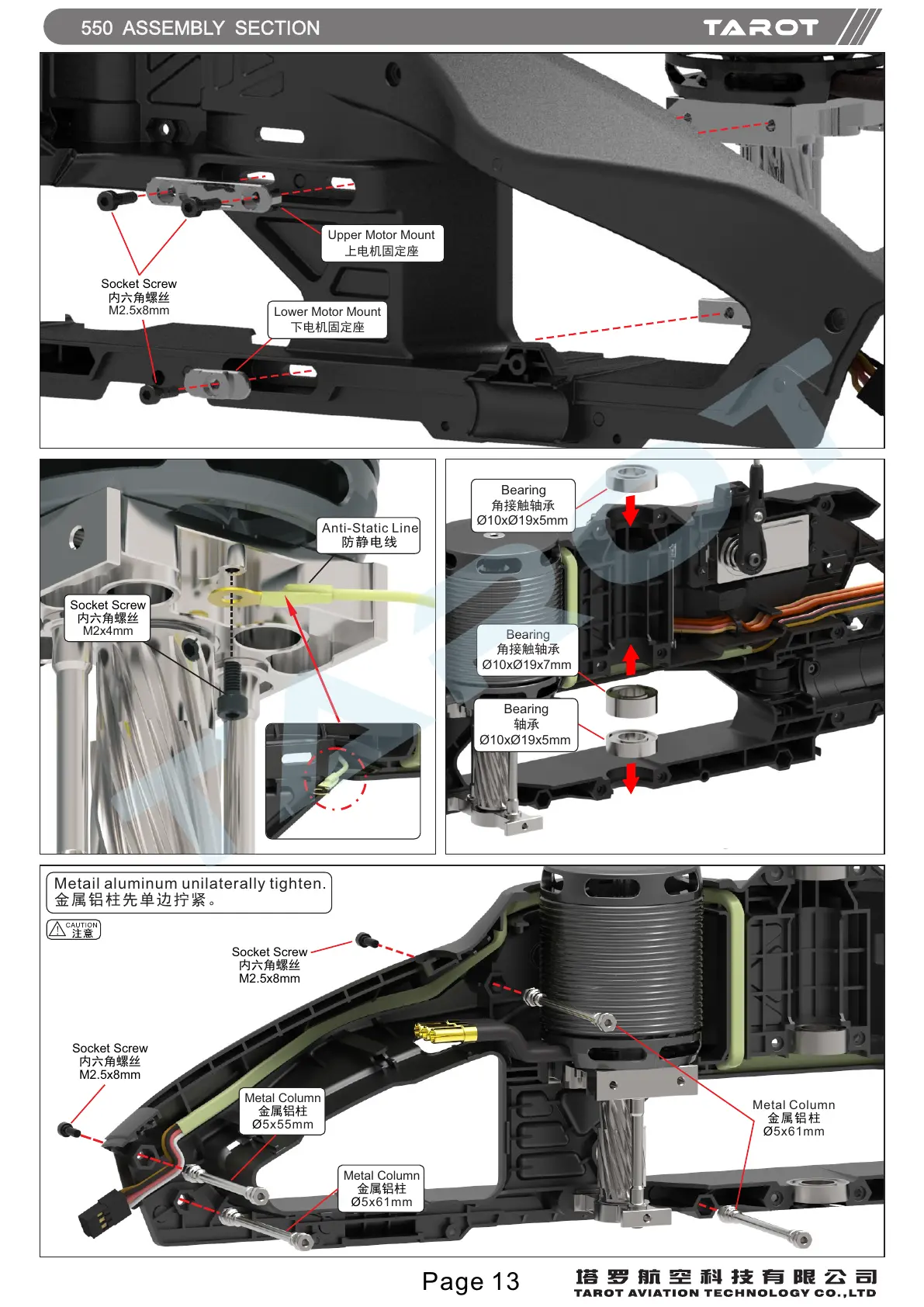 550 ASSEMBLY SECTION

TAROT

Upper Motor Mount
上电机固定座

Socket Screw
内六角螺丝
M2.5x8mm

Lower Motor Mount
下电机固定座

Anti-Static Line
防静电线

Socket Screw
内六角螺丝
M2x4mm

Bearing
角接触轴承
Ø10xØ19x5mm

Bearing
角接触轴承
Ø10xØ19x7mm

Bearing
轴承
Ø10xØ19x5mm

Metail aluminum unilaterally tighten.
金属铝柱先单边拧紧。

CAUTION
注意

Socket Screw
内六角螺丝
M2.5x8mm

Socket Screw
内六角螺丝
M2.5x8mm

Metal Column
金属铝柱
Ø5x55mm

Metal Column
金属铝柱
Ø5x61mm

Metal Column
金属铝柱
Ø5x61mm

Page 13

塔罗航空科技有限公司
TAROT AVIATION TECHNOLOGY CO.,LTD