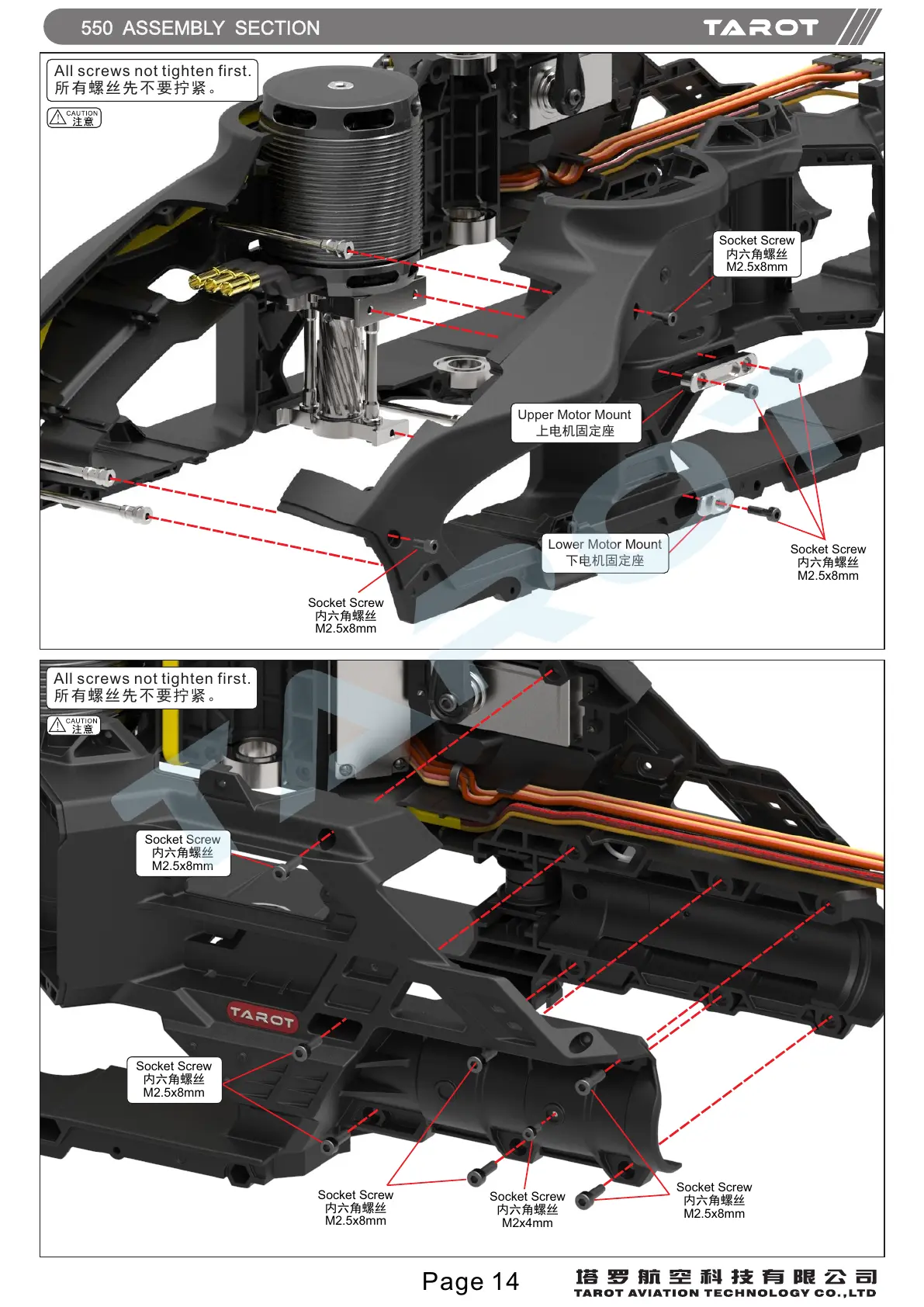 550 ASSEMBLY SECTION

TAROT

All screws not tighten first.
所有螺丝先不要拧紧。

CAUTION
注意

Socket Screw
内六角螺丝
M2.5x8mm

Upper Motor Mount
上电机固定座

Lower Motor Mount
下电机固定座

Socket Screw
内六角螺丝
M2.5x8mm

Socket Screw
内六角螺丝
M2.5x8mm

All screws not tighten first.
所有螺丝先不要拧紧。

CAUTION
注意

Socket Screw
内六角螺丝
M2.5x8mm

TAROT

Socket Screw
内六角螺丝
M2.5x8mm

Socket Screw
内六角螺丝
M2.5x8mm

Socket Screw
内六角螺丝
M2x4mm

Socket Screw
内六角螺丝
M2.5x8mm

Page 14

塔罗航空科技有限公司
TAROT AVIATION TECHNOLOGY CO.,LTD