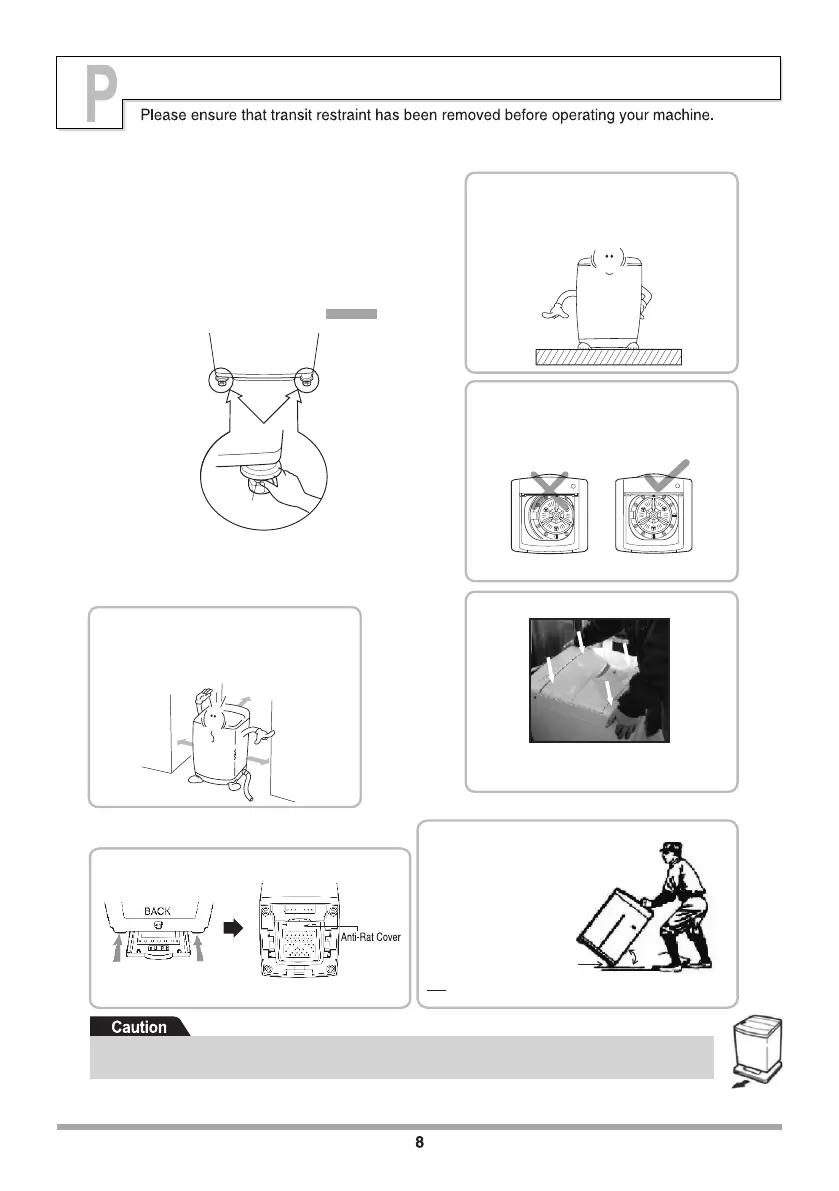 P

Please ensure that transit restraint has been removed before operating your machine.

BACK

Anti-Rat Cover

Caution

8