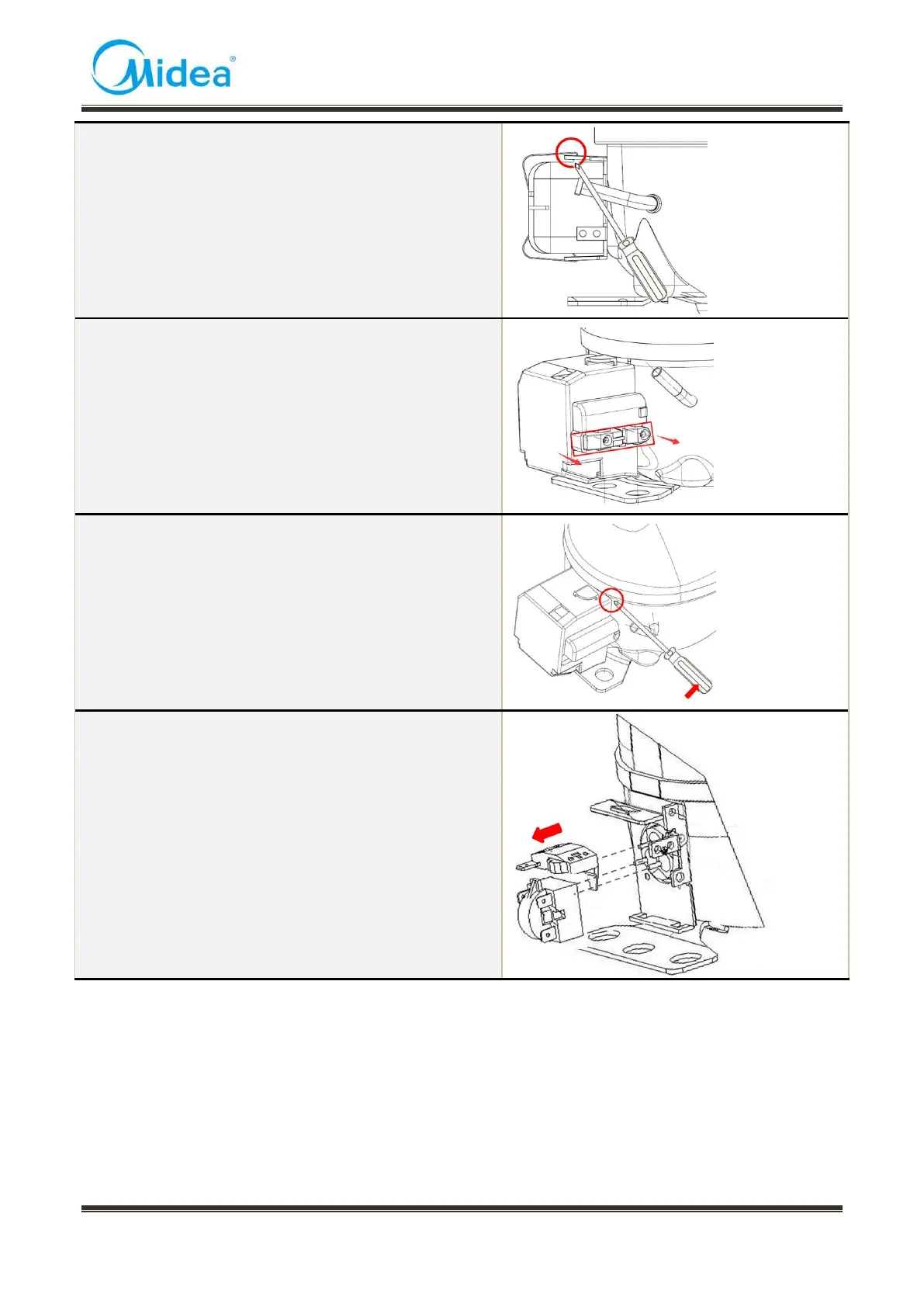 Midea®