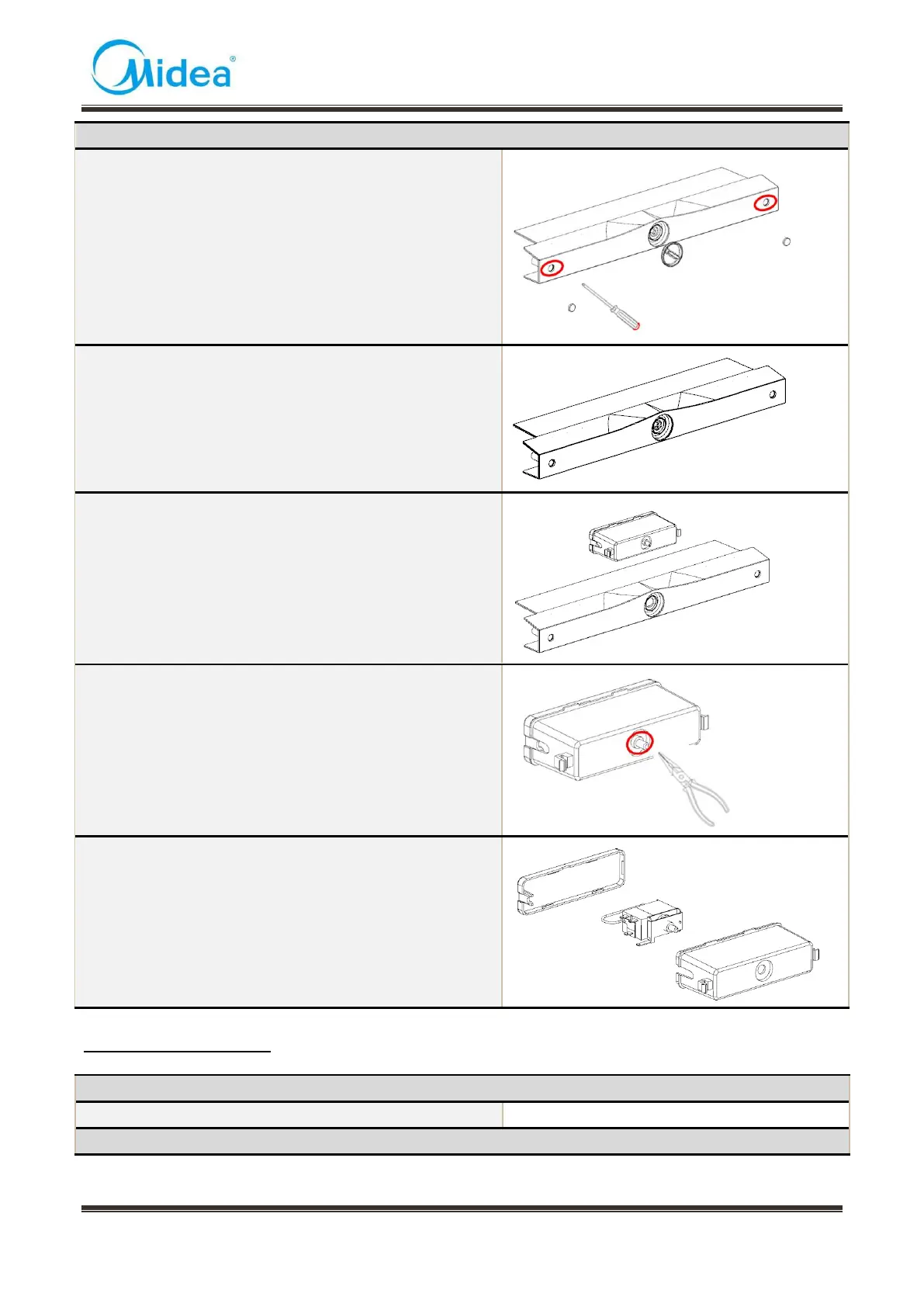 Midea®