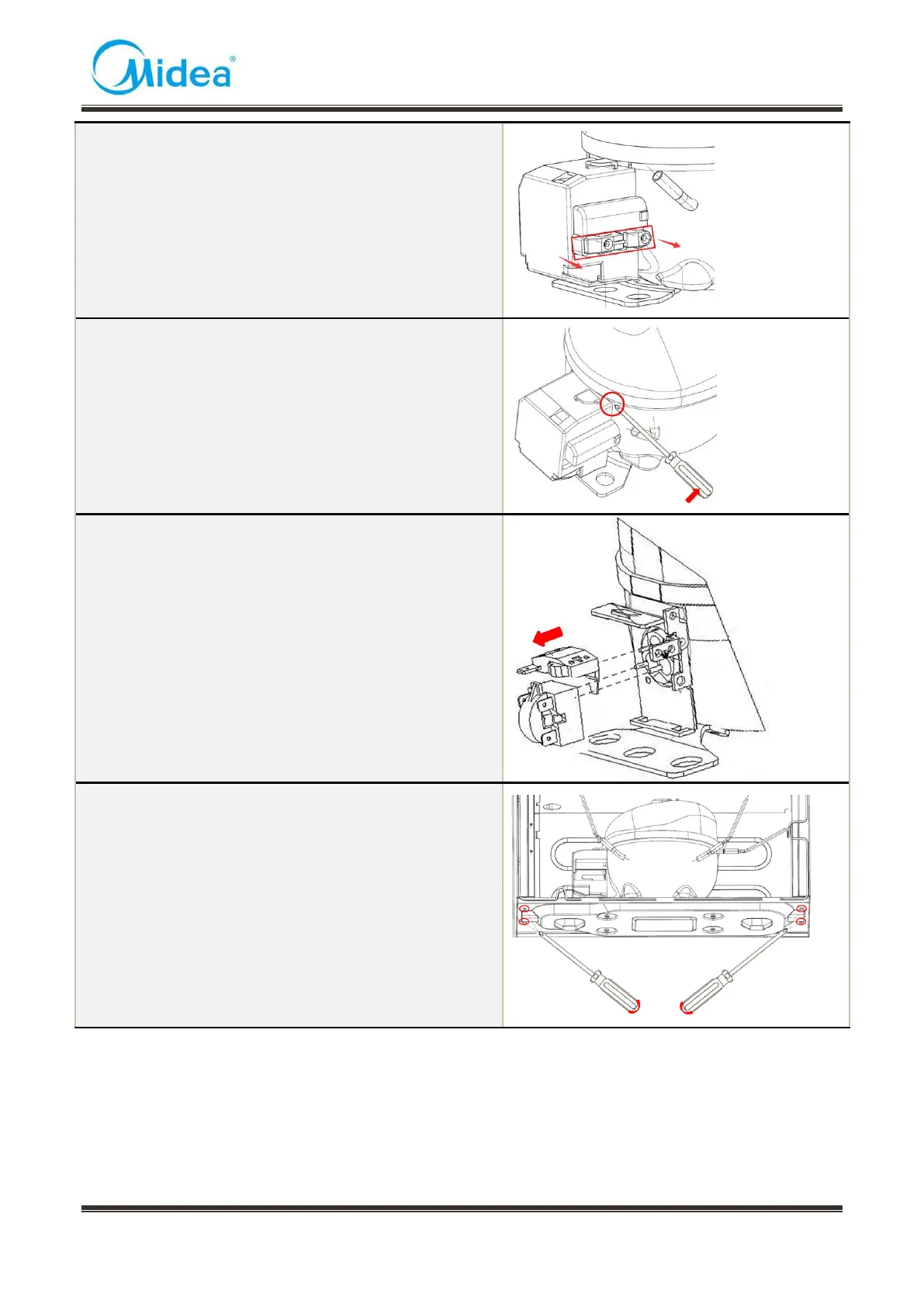 Midea®