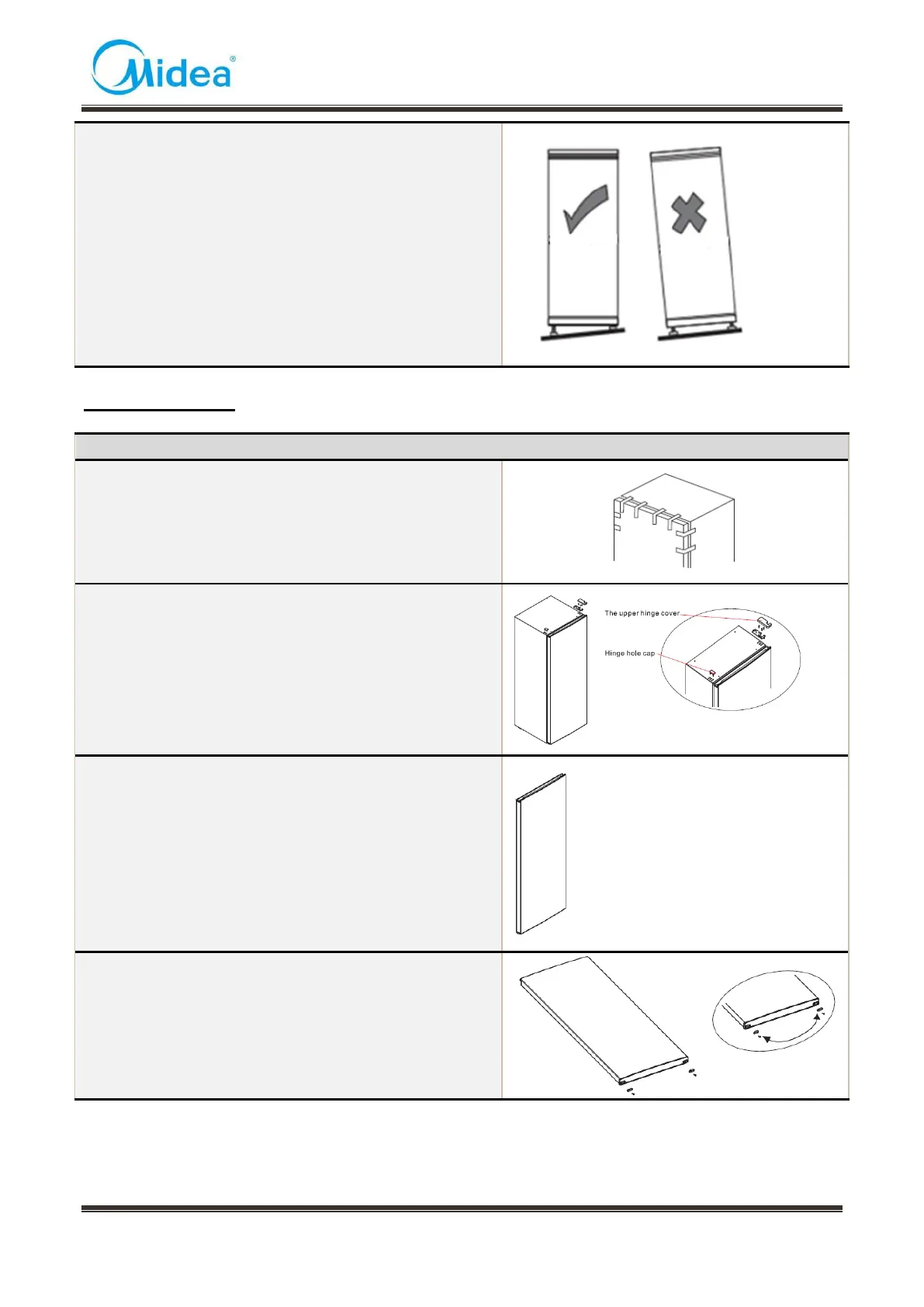 Midea®

The upper hinge cover

Hinge hole cap