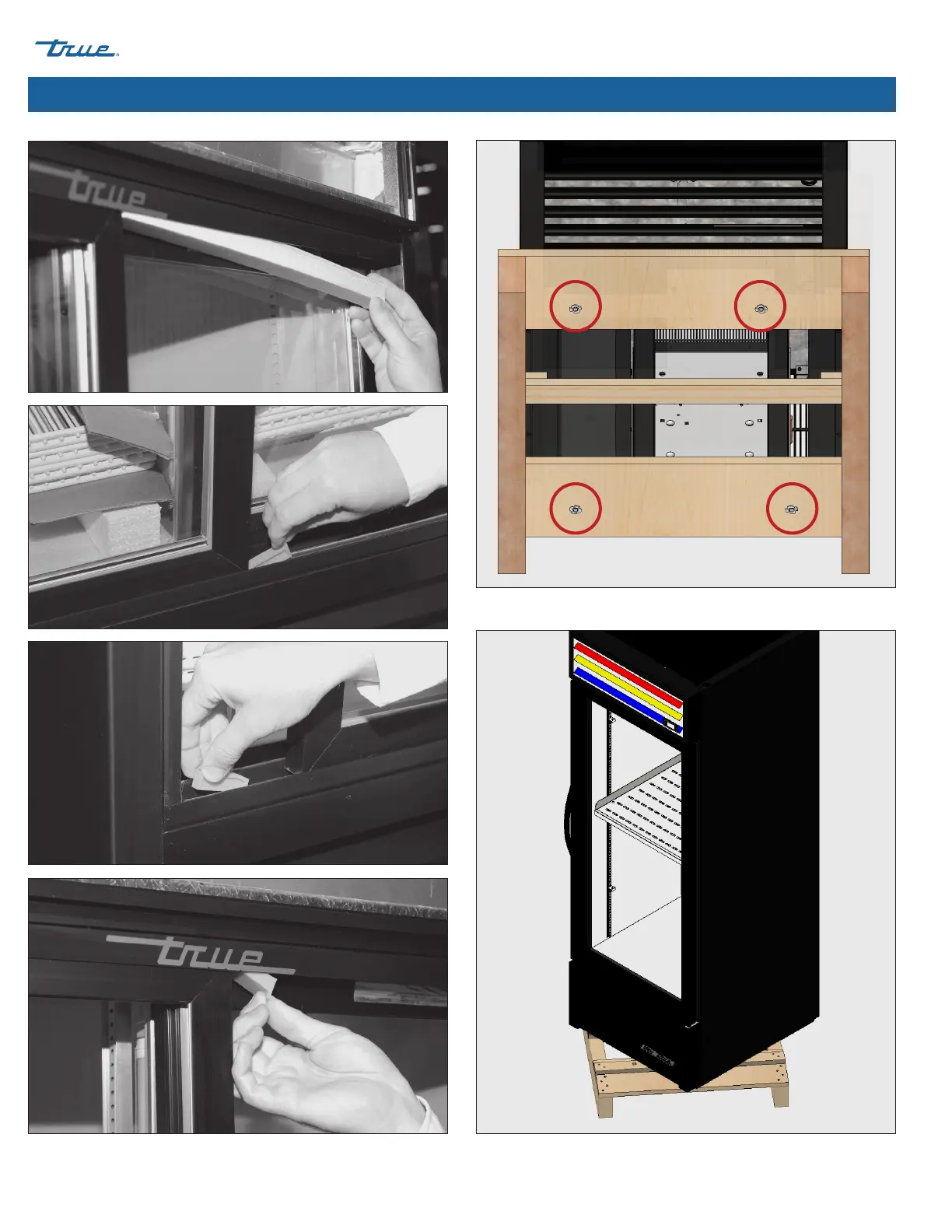 true

true

true