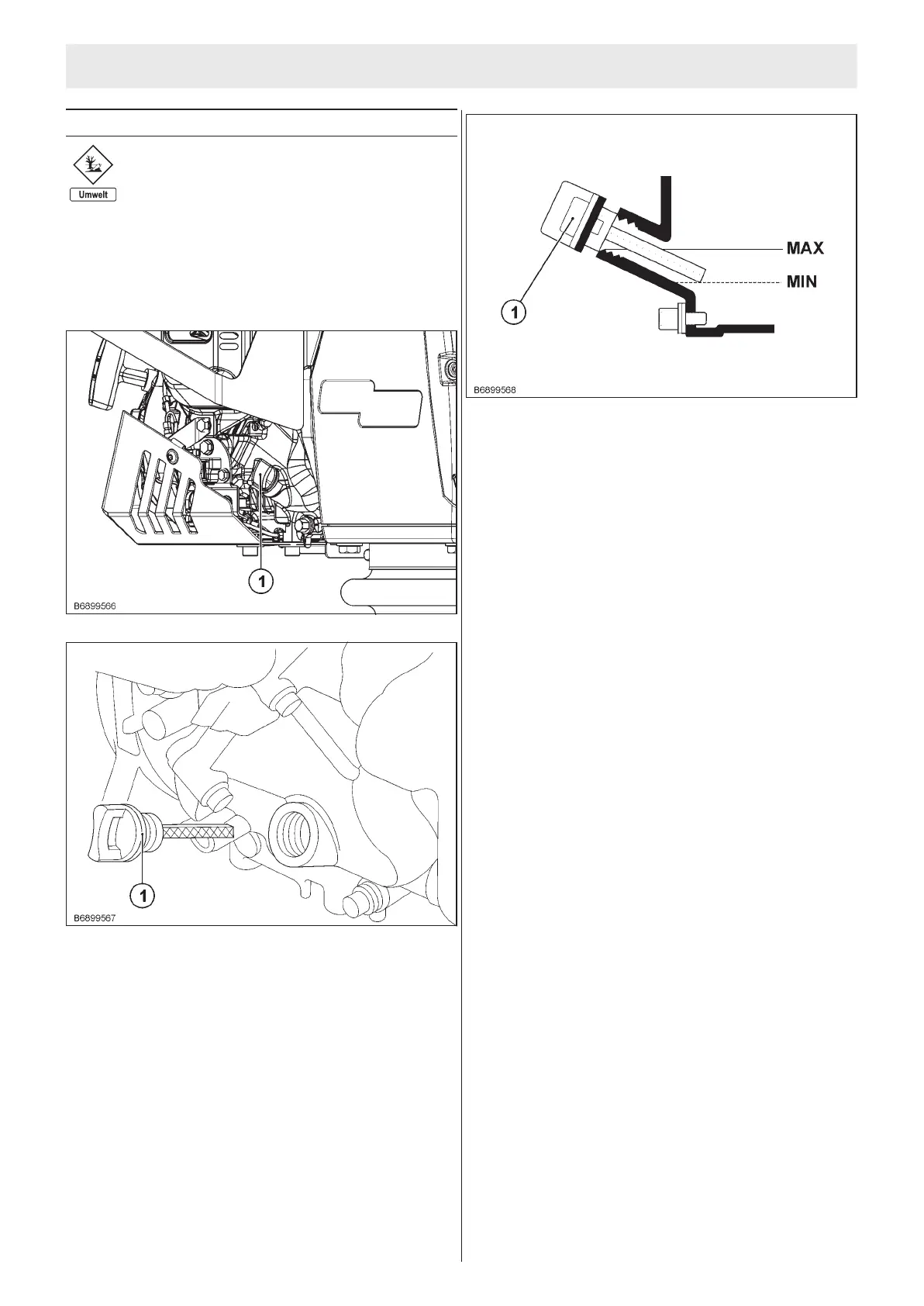 Umwelt

1

B6899566

1

B6899567

MAX

MIN

1

B6899568