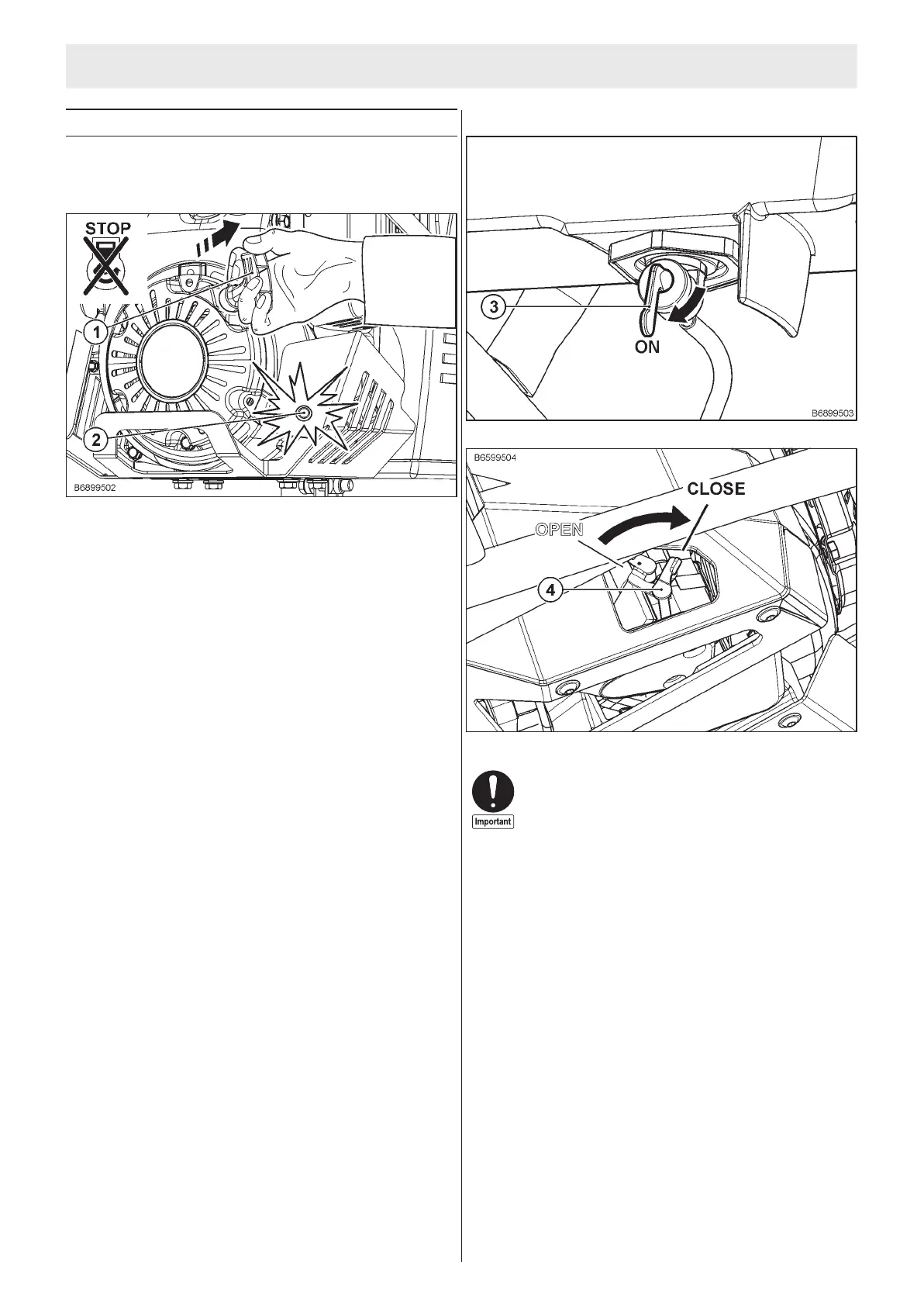 STOP

1

2

B6899502

3

ON

B6899503

B6599504

CLOSE

OPEN

4

Important