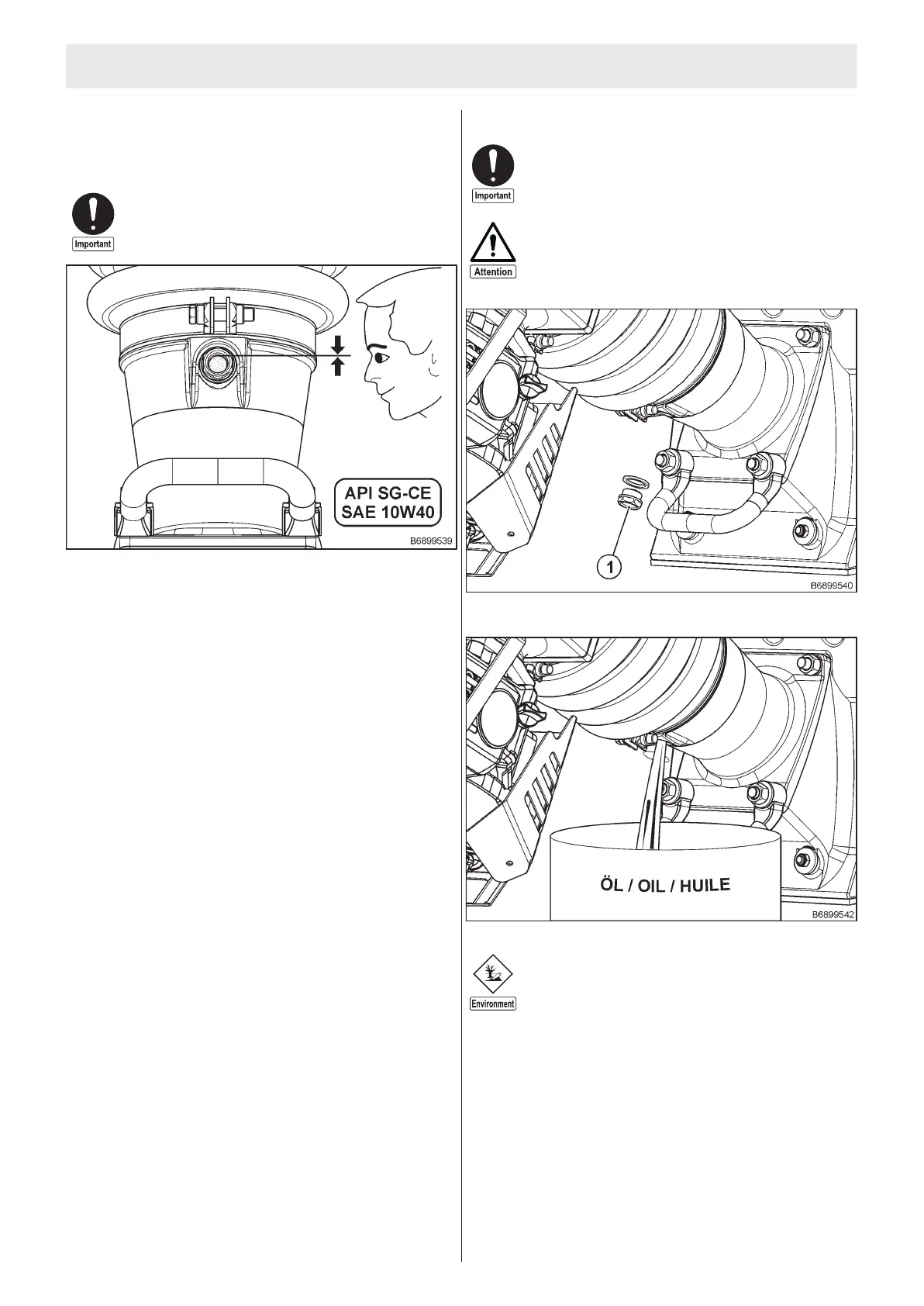 Important

API SG-CE
SAE 10W40

B6899539

Important

Attention

1

B6899540

ÖL / OIL / HUILE

B6899542

Environment