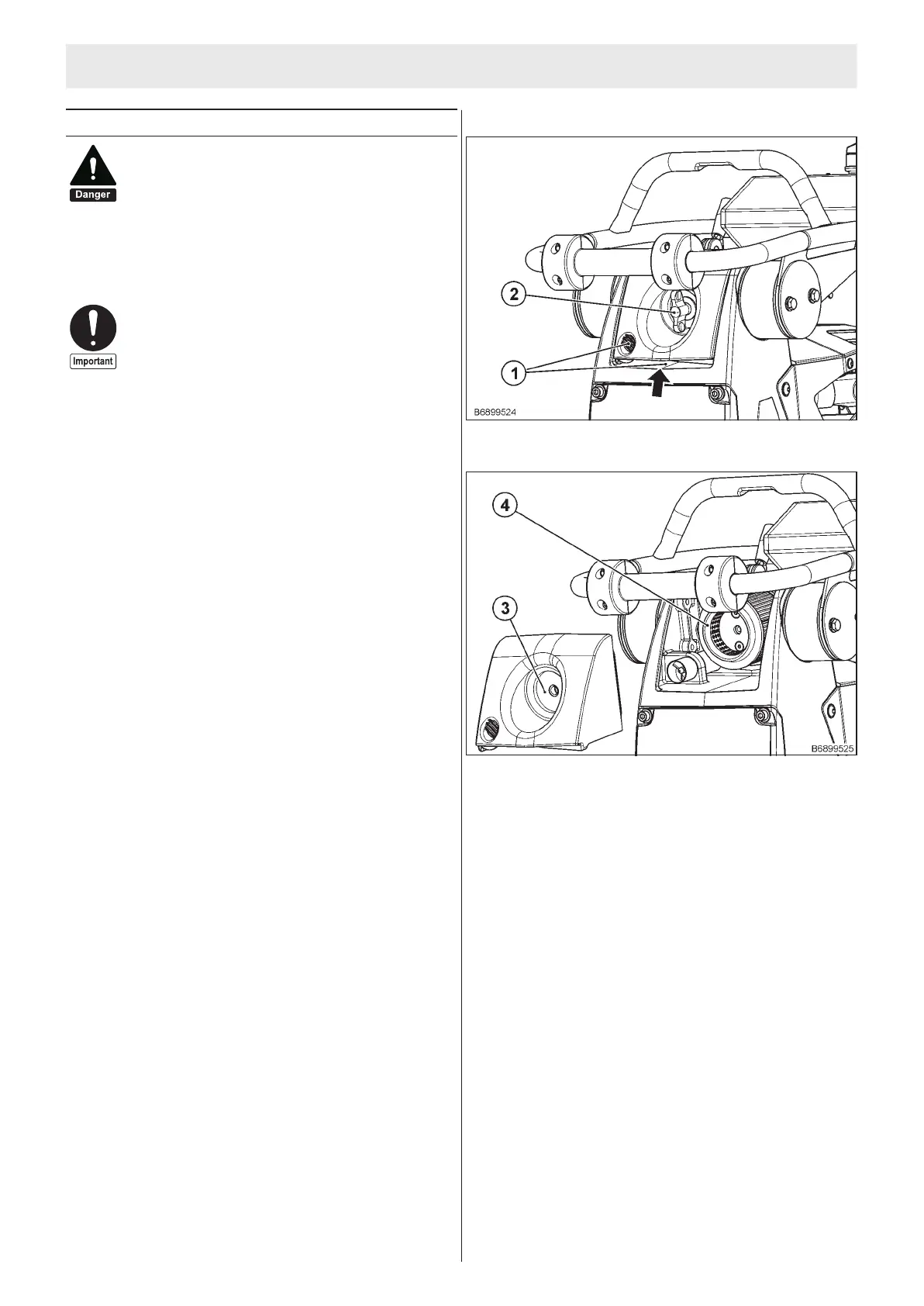 Danger

Important

2

1

B6899524

4

3

B6899525