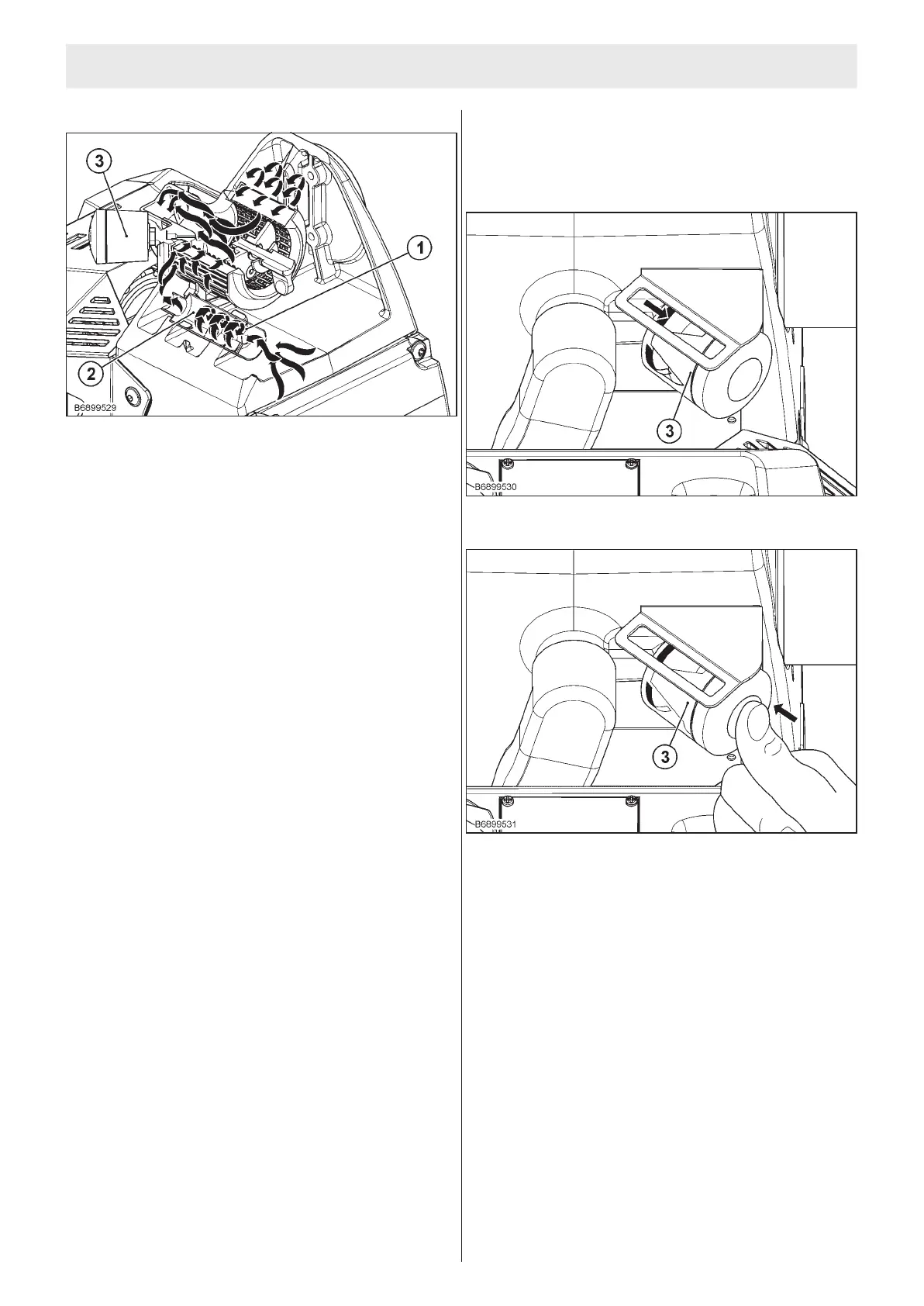 3

1

2

B6899529

3

B6899530

3

B6899531