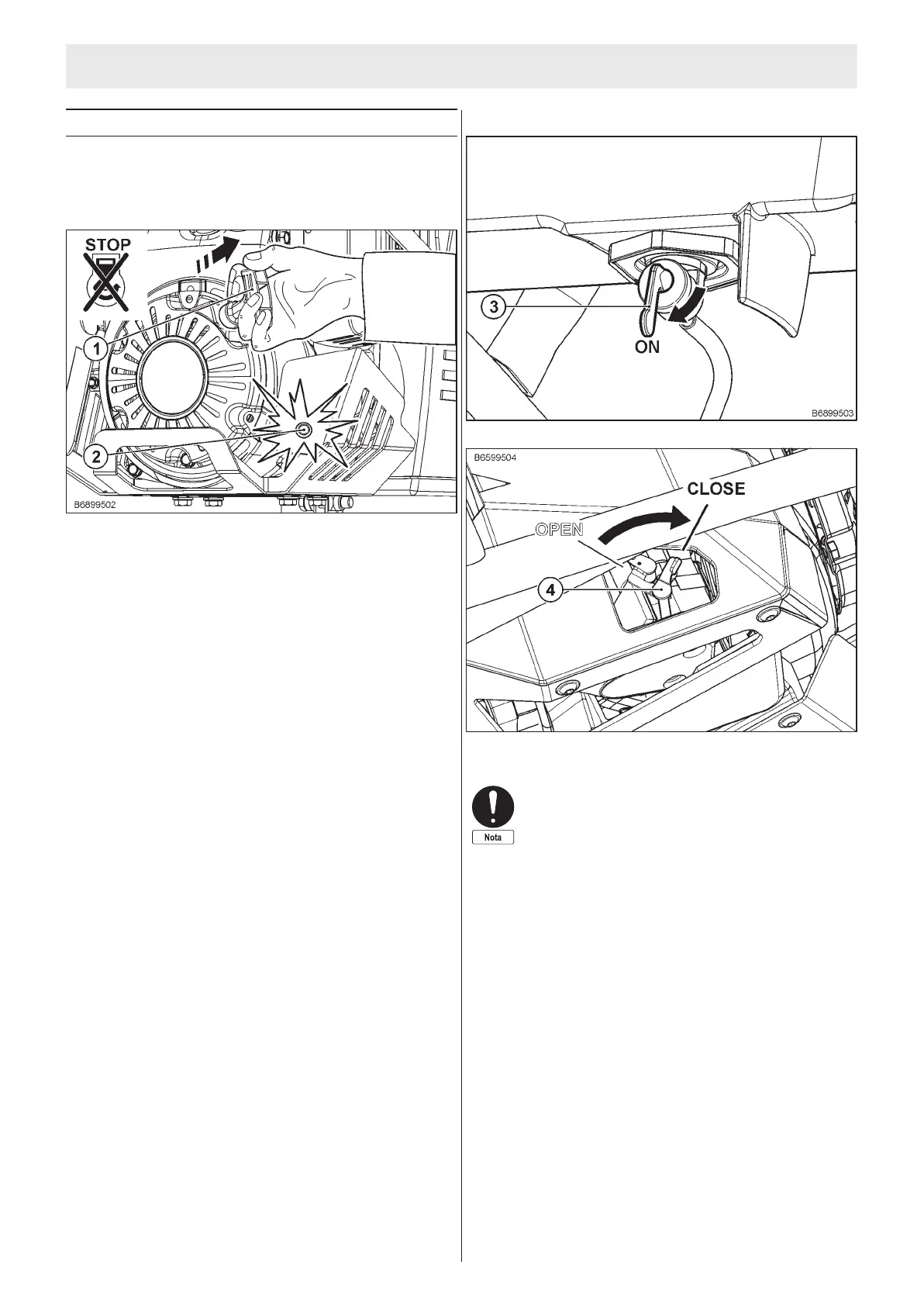 STOP

1

2

B6899502

3

ON

B6899503

B6599504

CLOSE

OPEN

4

Nota