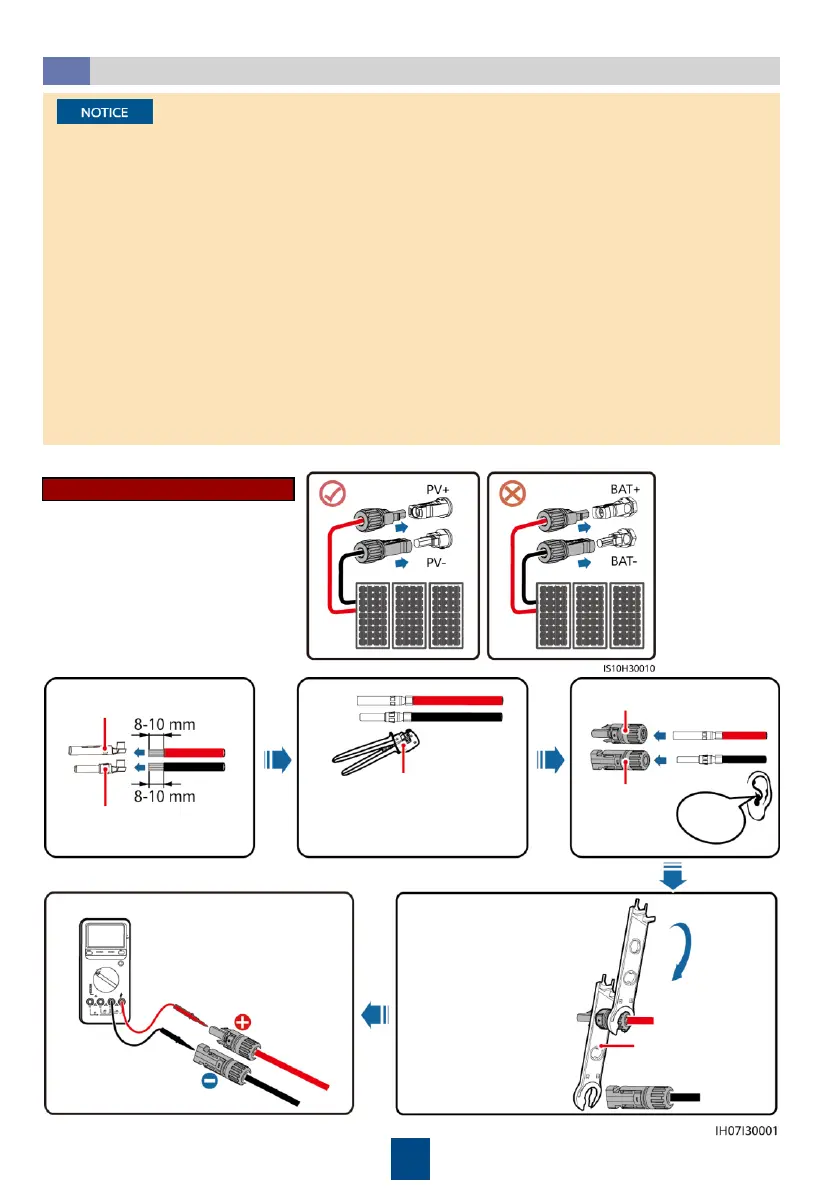 NOTICE

PV+

PV-

BAT+

BAT-

IS10H30010

8-10 mm

8-10 mm

IH07I30001