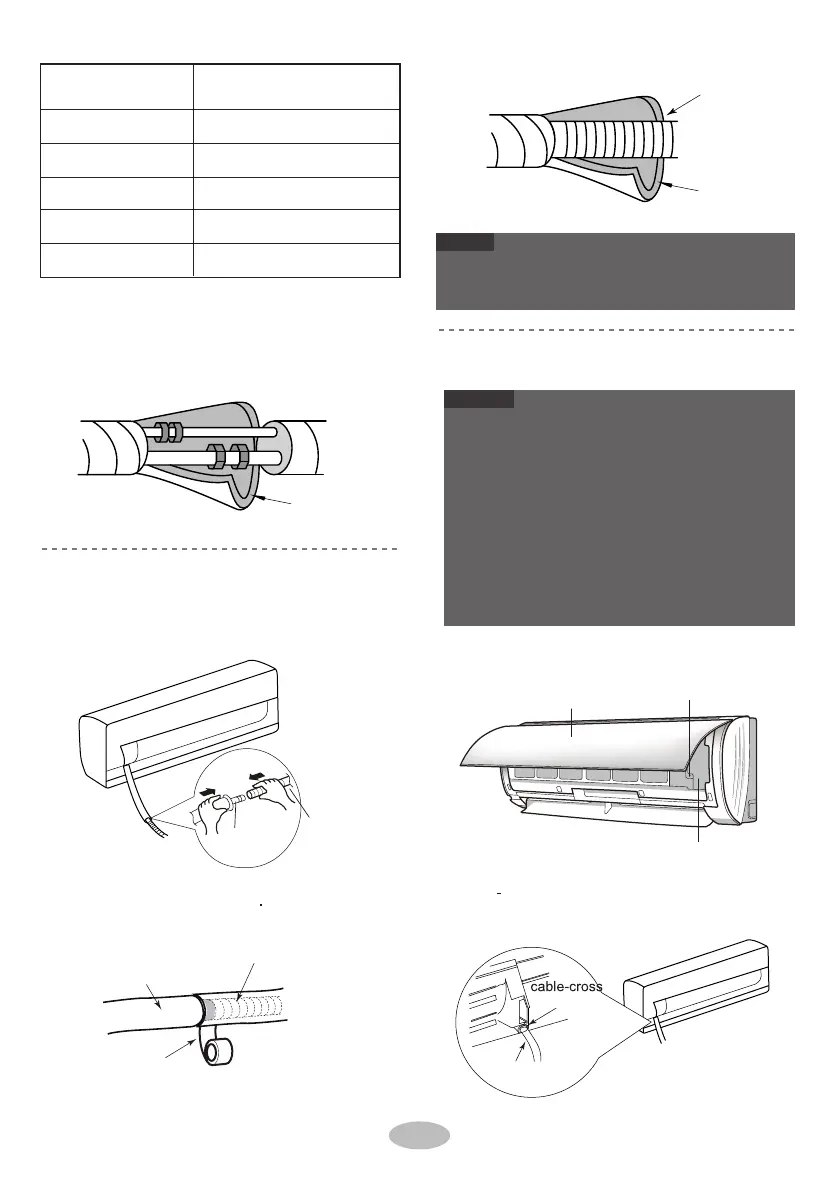 cable-cross