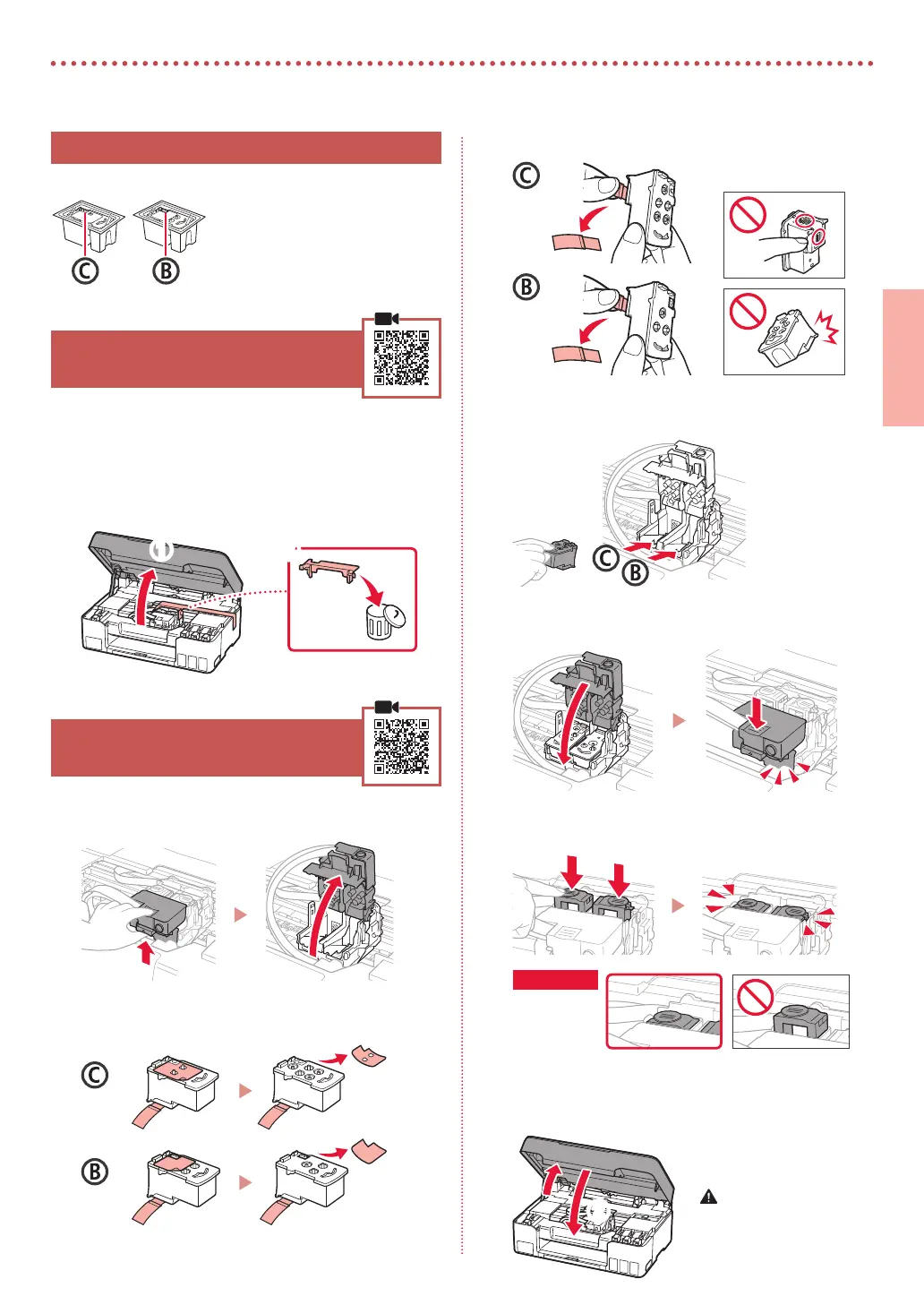 C B

C

B

C B

C

B