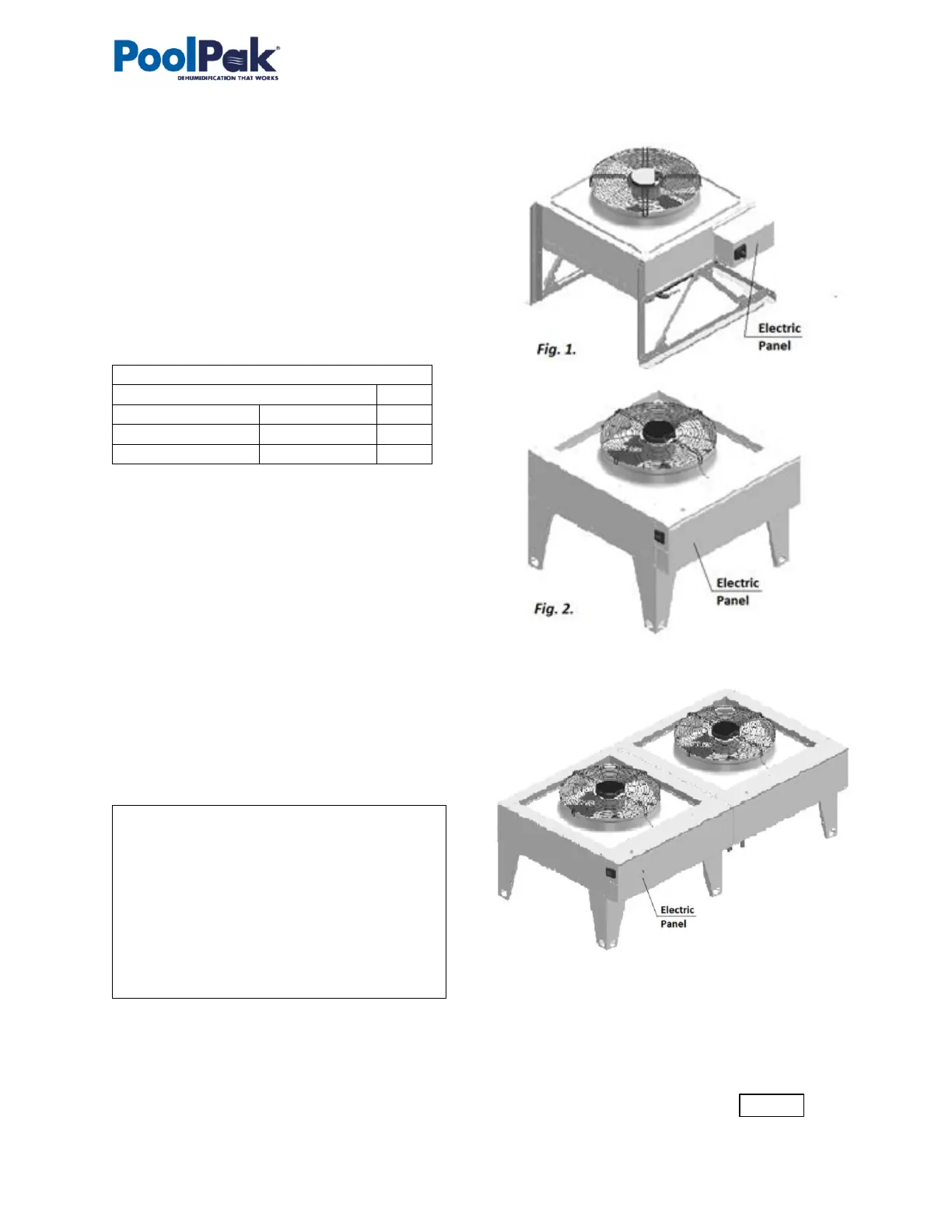 PoolPak®
DEHUMIDIFICATION THAT WORKS

Electric Panel
Fig. 1.

Electric Panel
Fig. 2.

Electric Panel