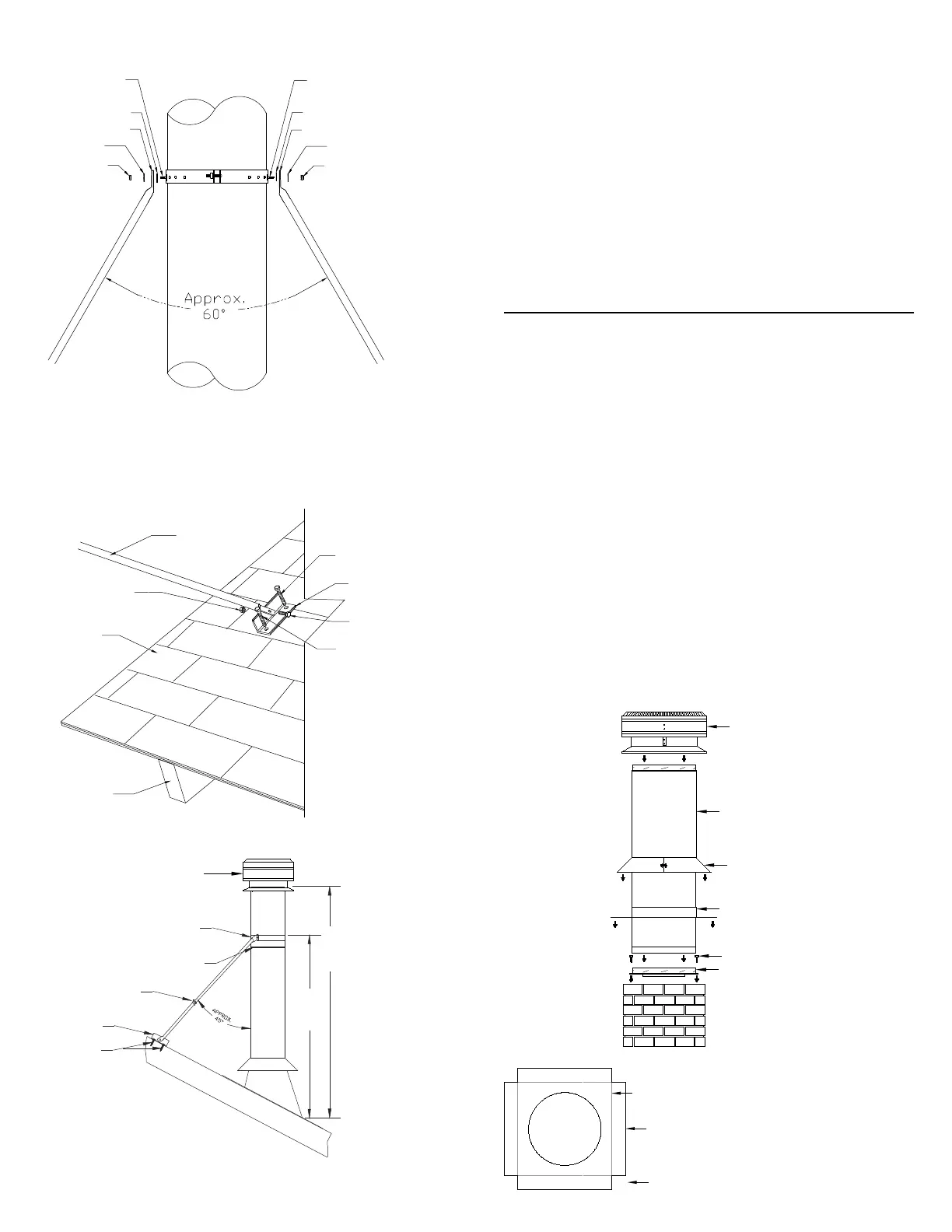 Approx.
60°

APPROX
45°