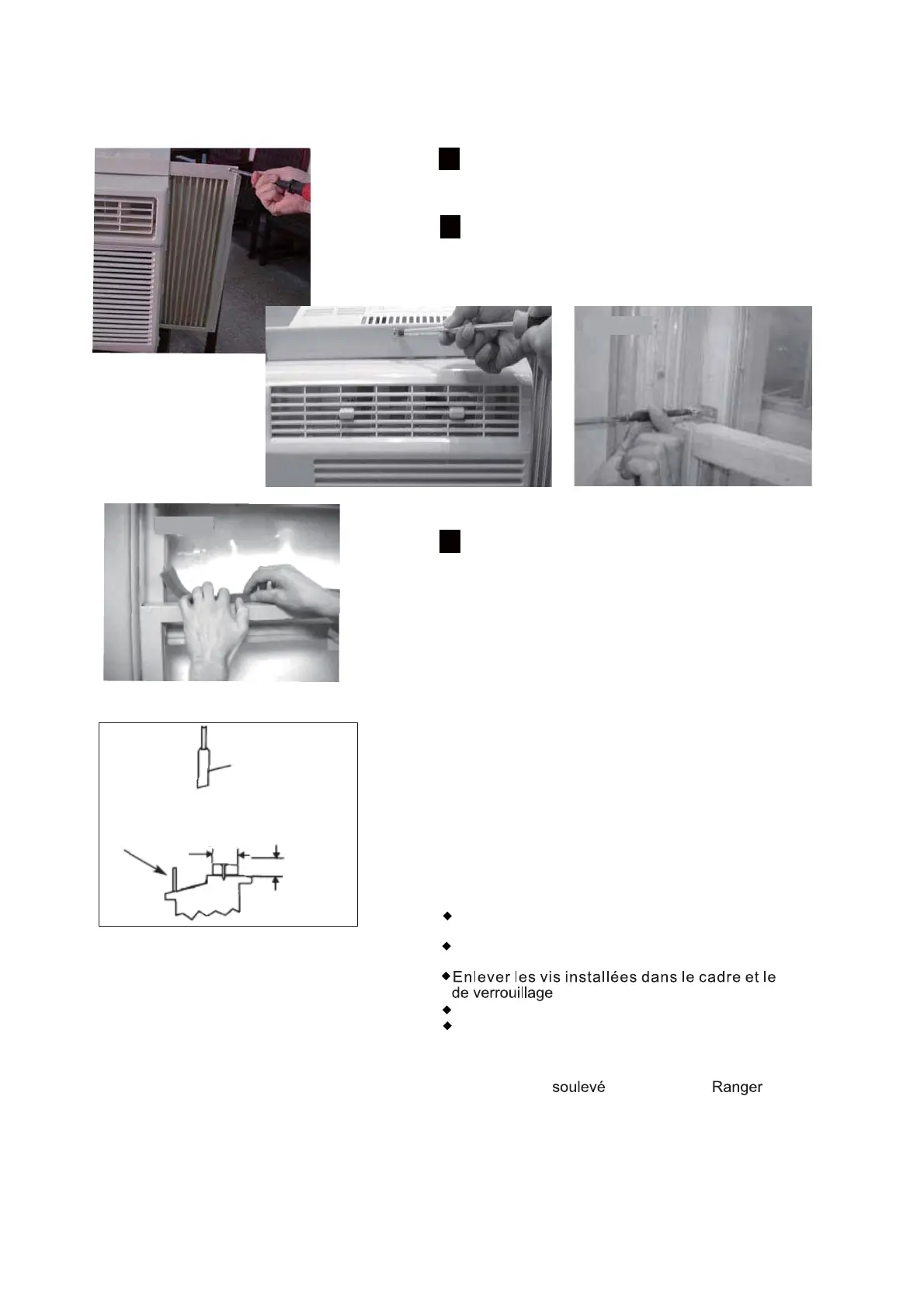 Enlever les vis installées dans le cadre et le de verrouillage

soulevé Ranger