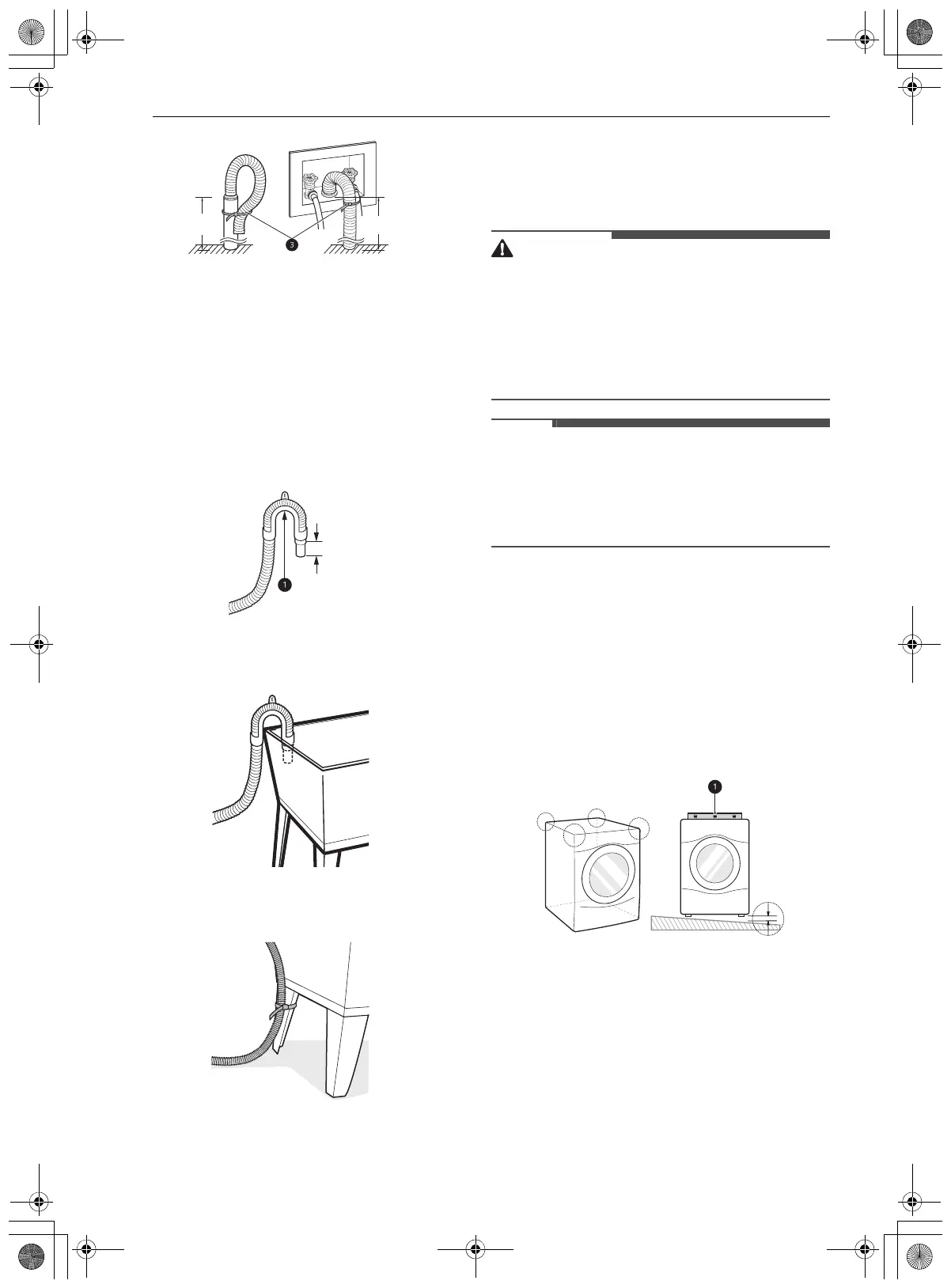 3

1

1