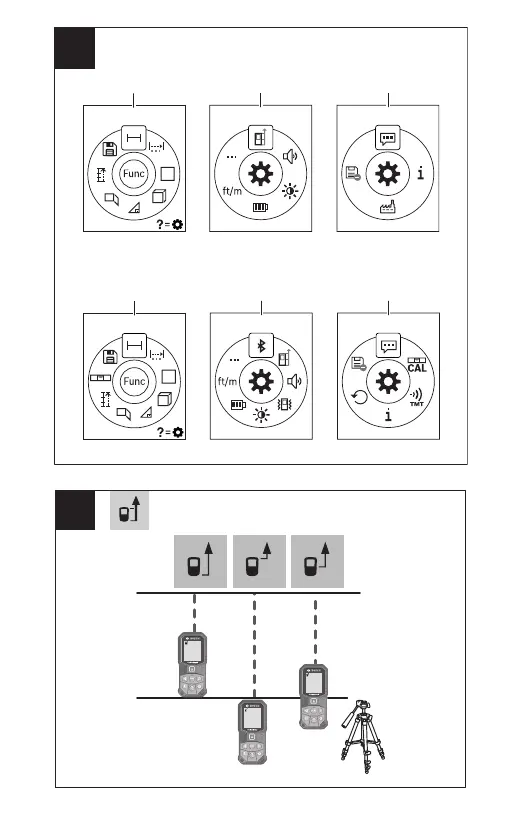 Func

?=

ft/m

i

Func

?=

ft/m

CAL

TMT

i