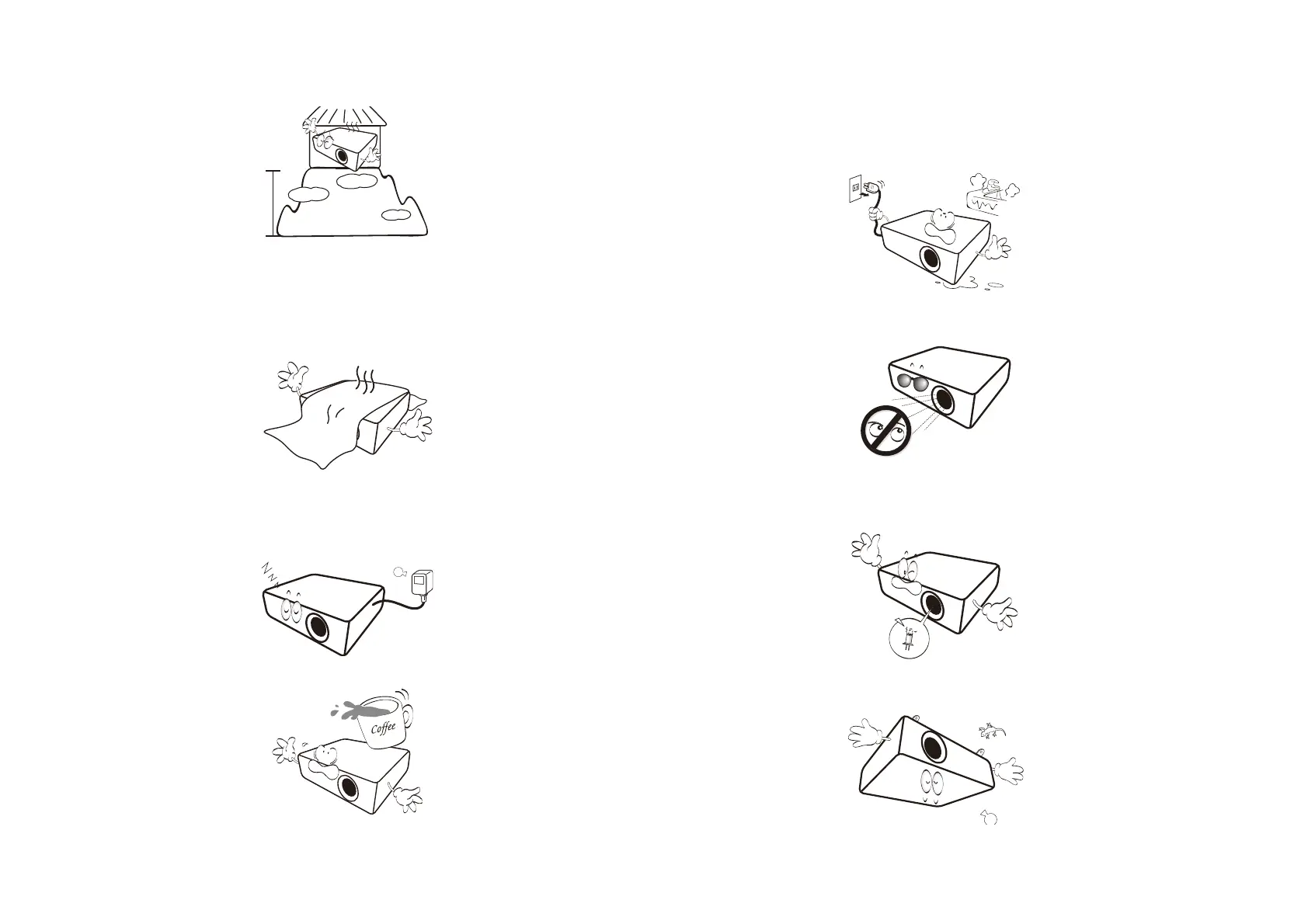 Coffee