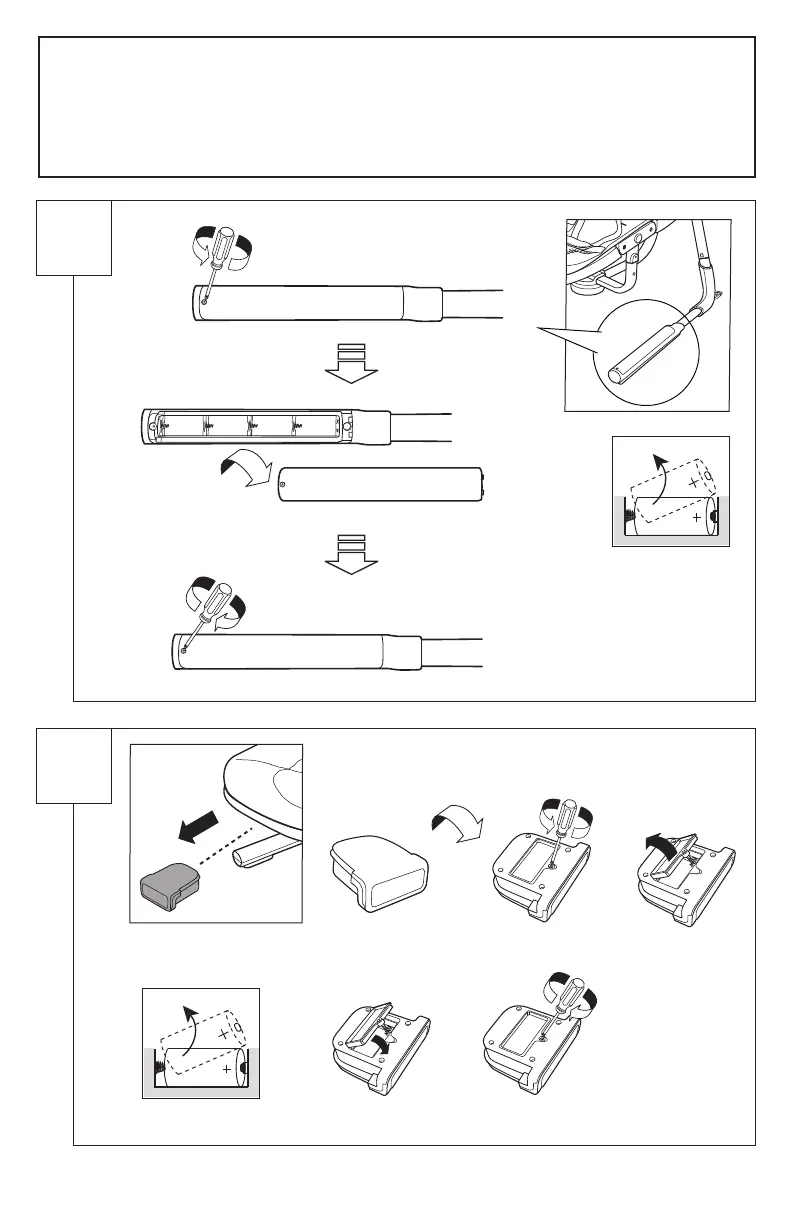 +
+
+
+