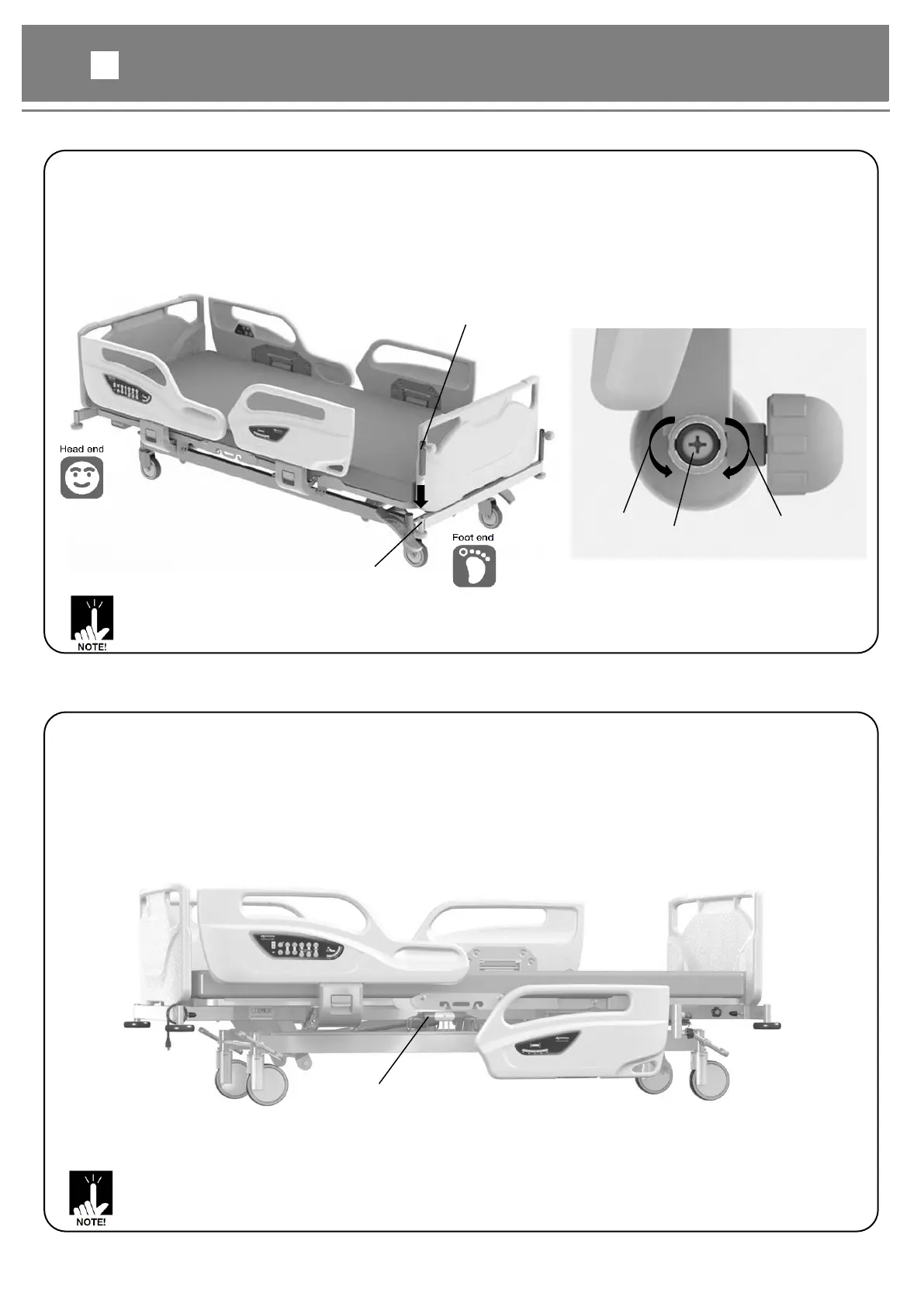 Head end

Foot end

NOTE!

NOTE!