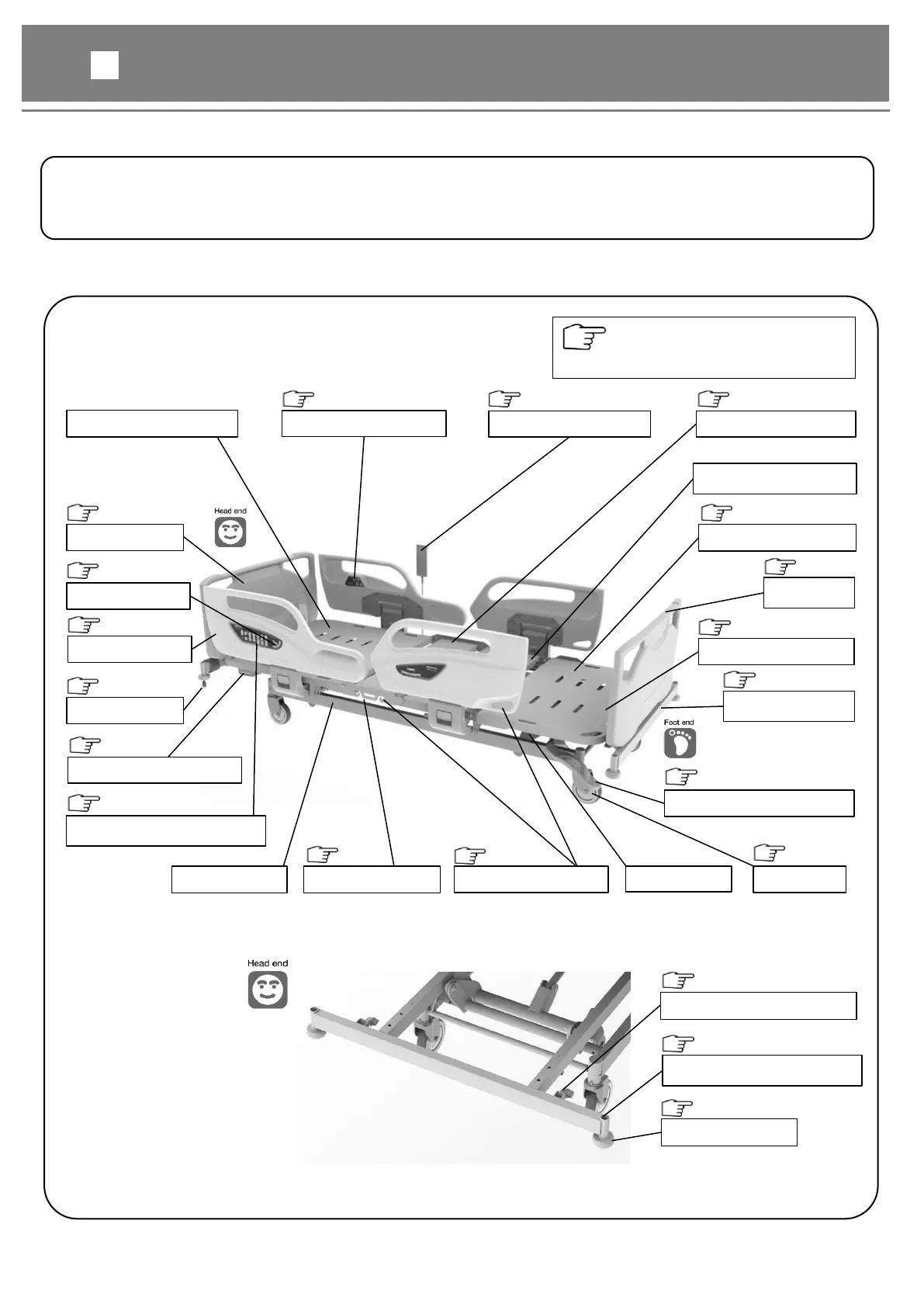 Head end

Foot end

Head end