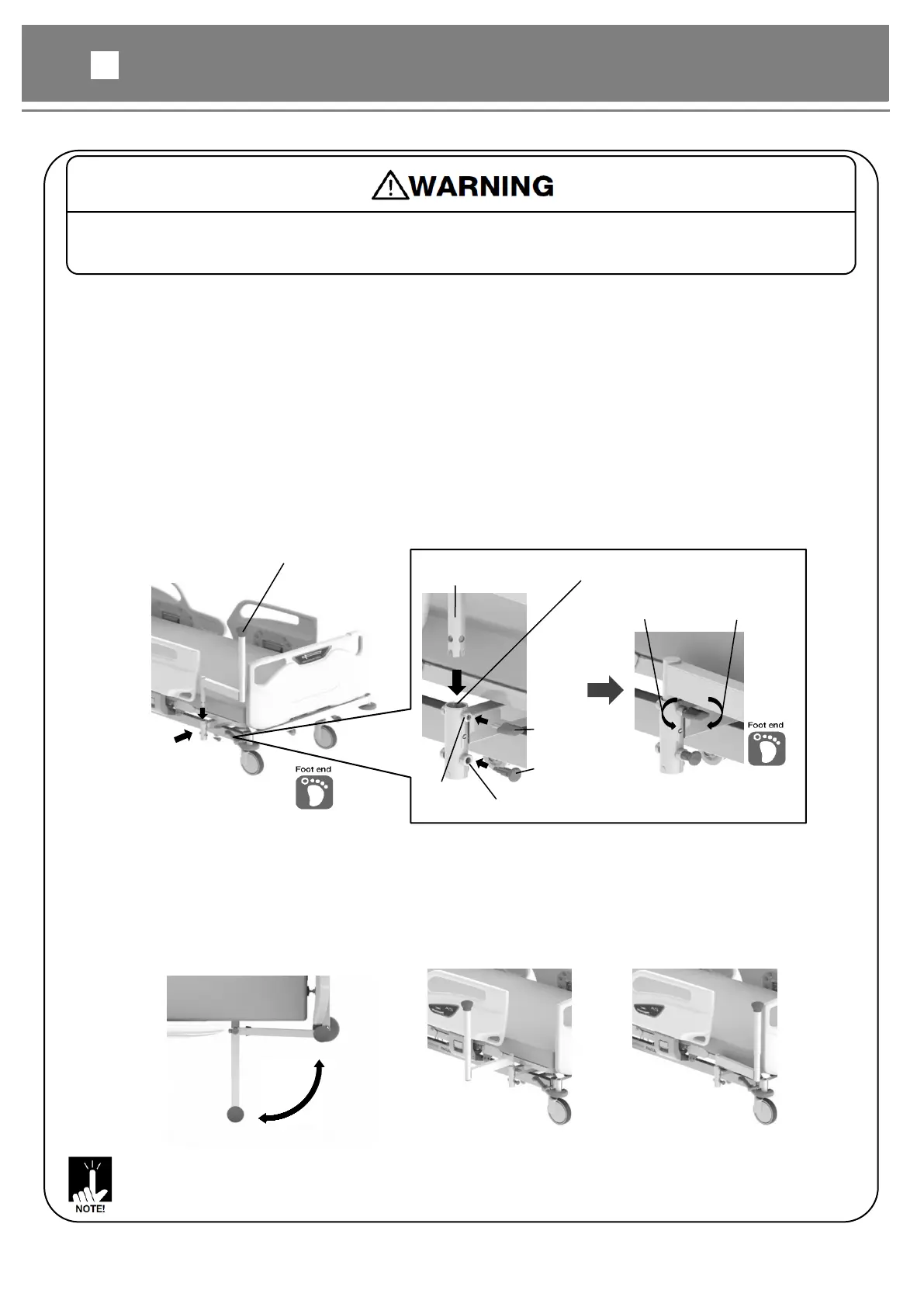 WARNING

Foot end

Foot end

NOTE!