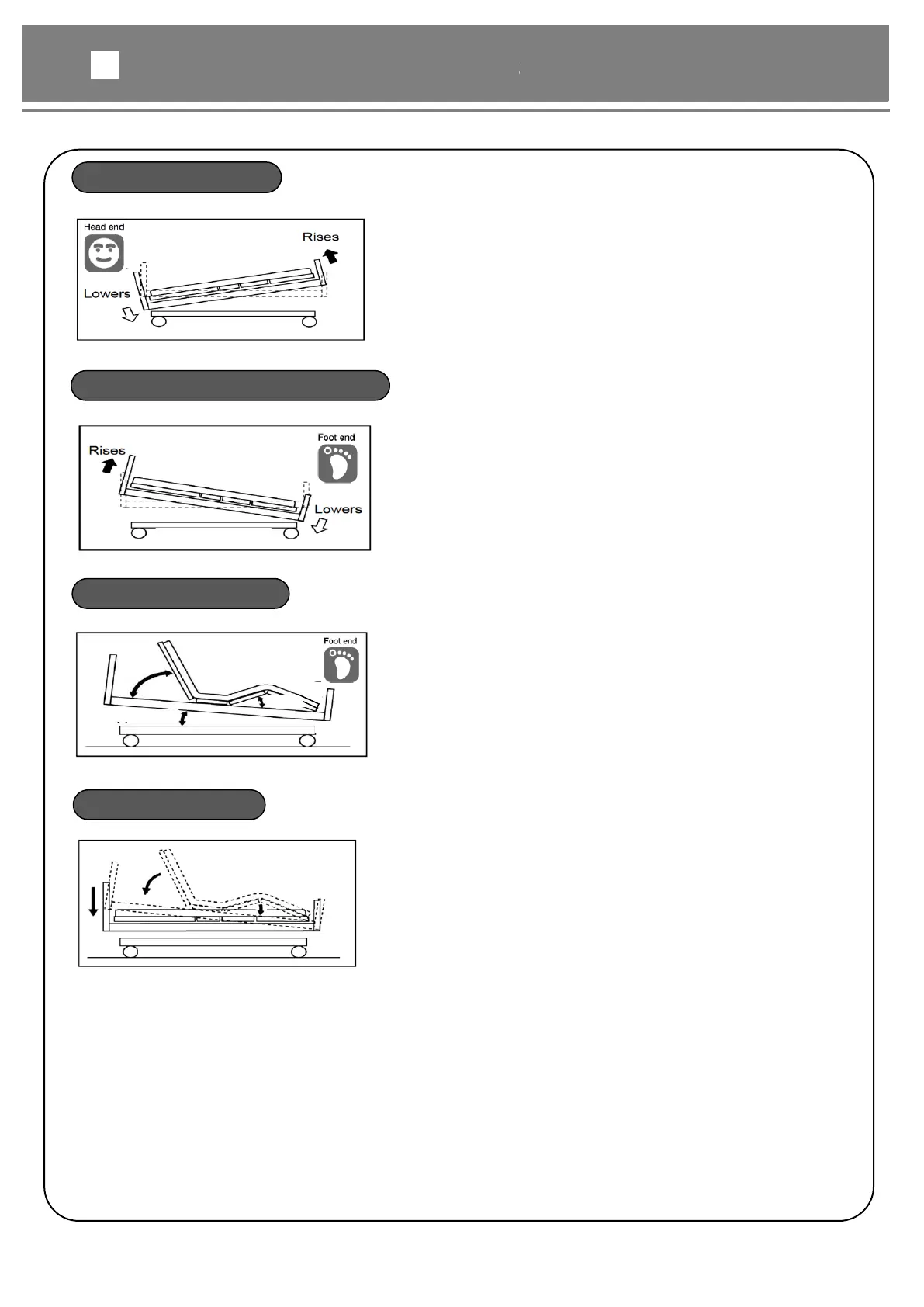 Head end

Rises

Lowers

Rises

Foot end

Lowers

Foot end