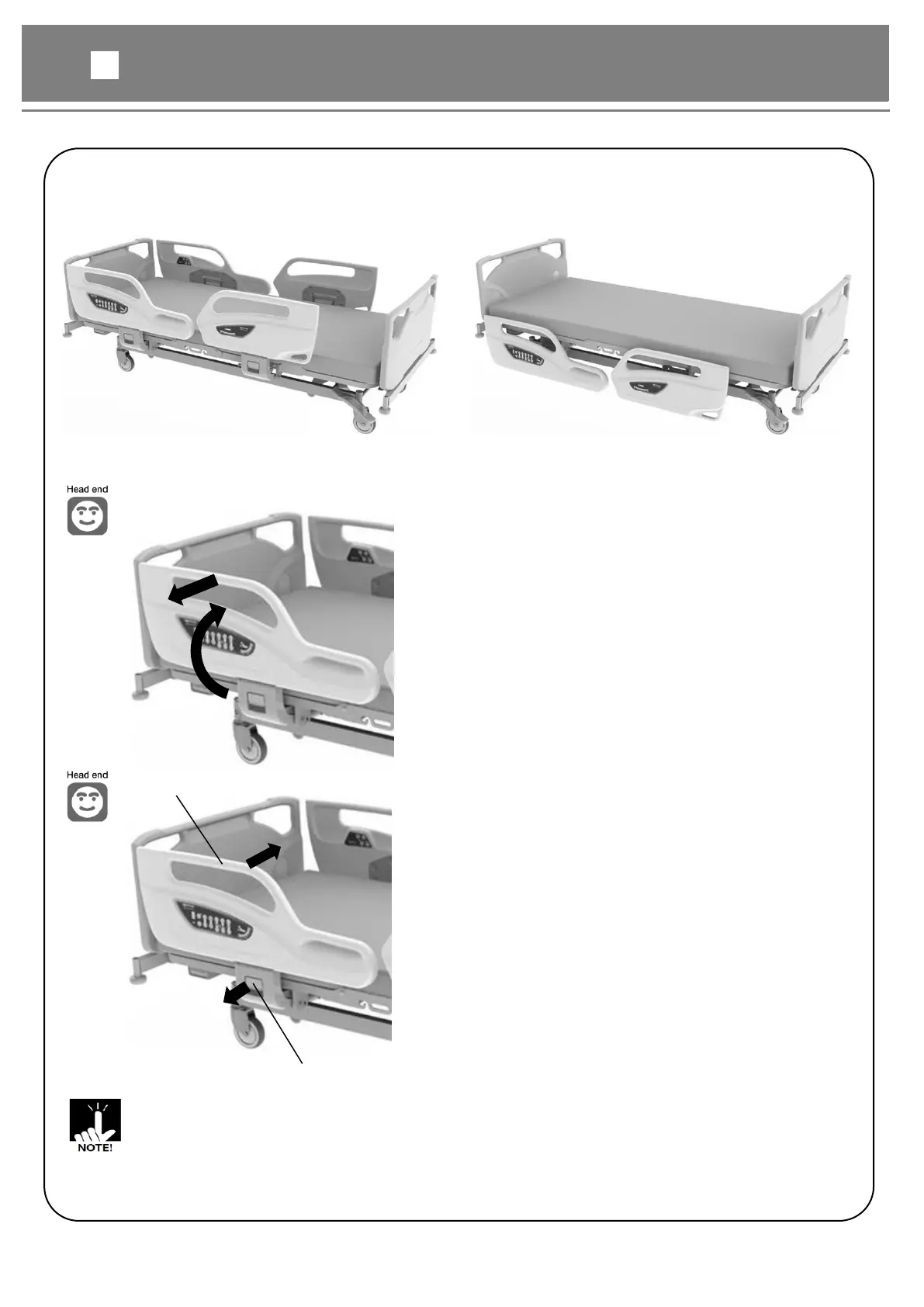 Head end

Head end

NOTE!