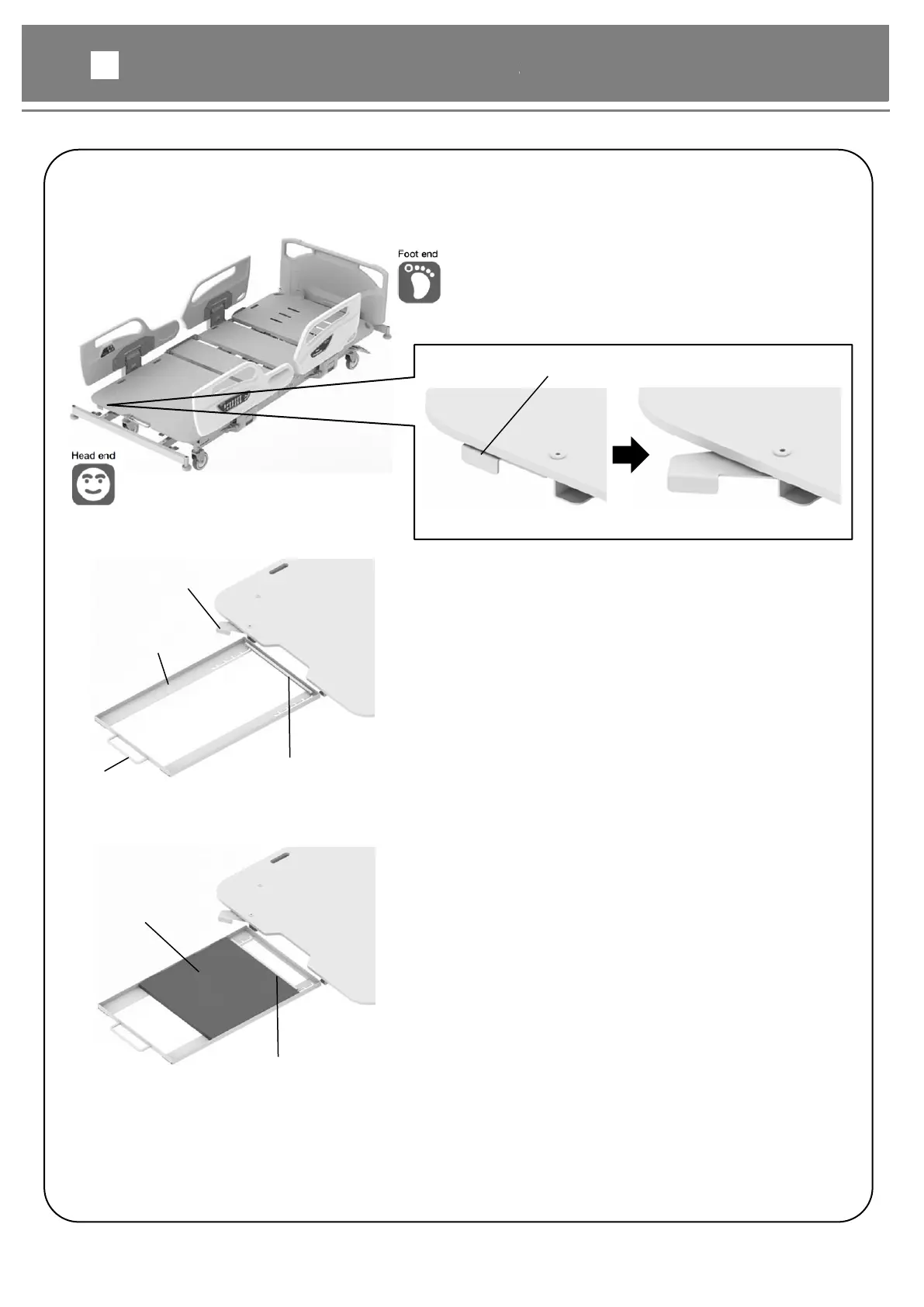 Foot end

Head end