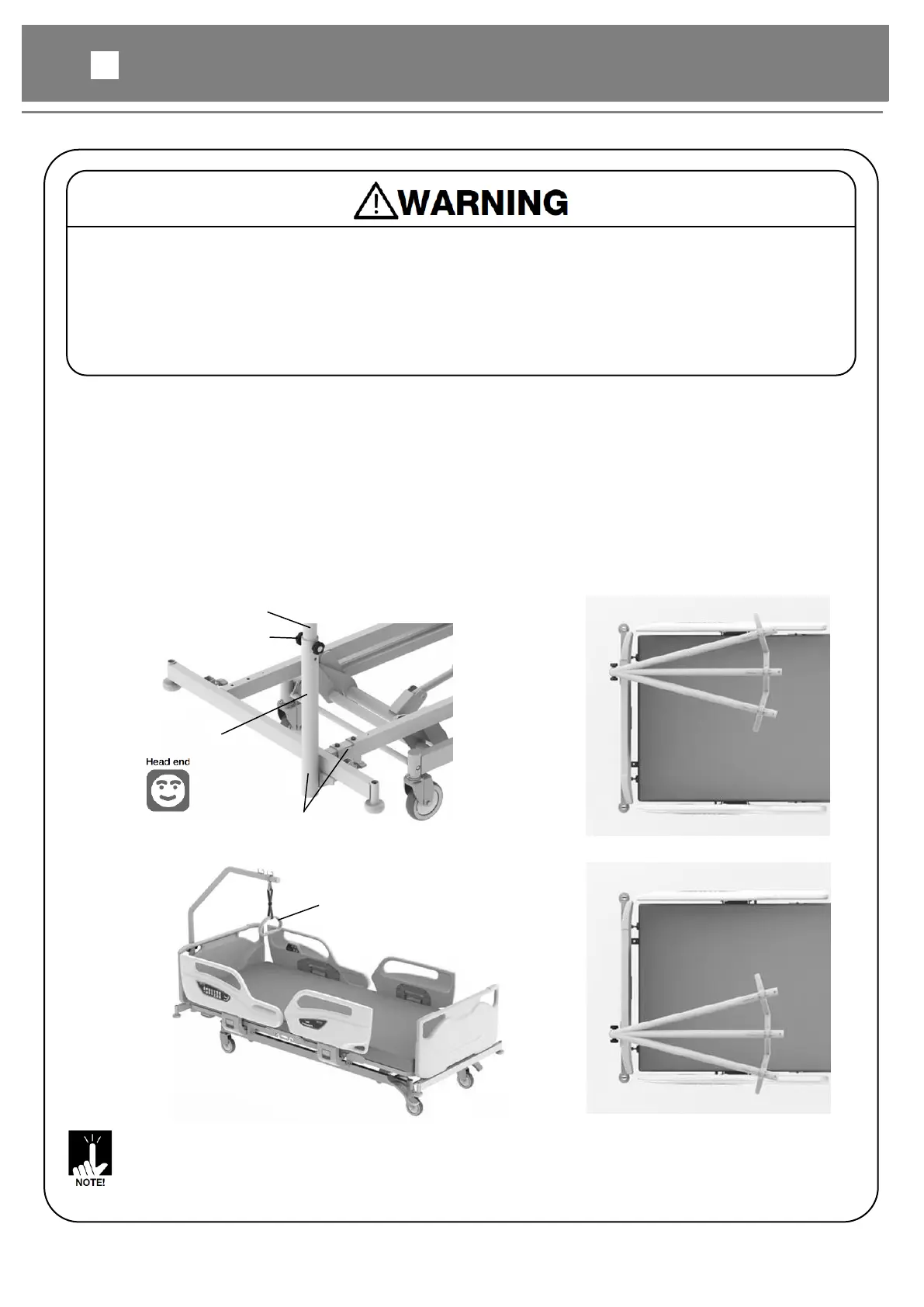 WARNING

Head end

NOTE!