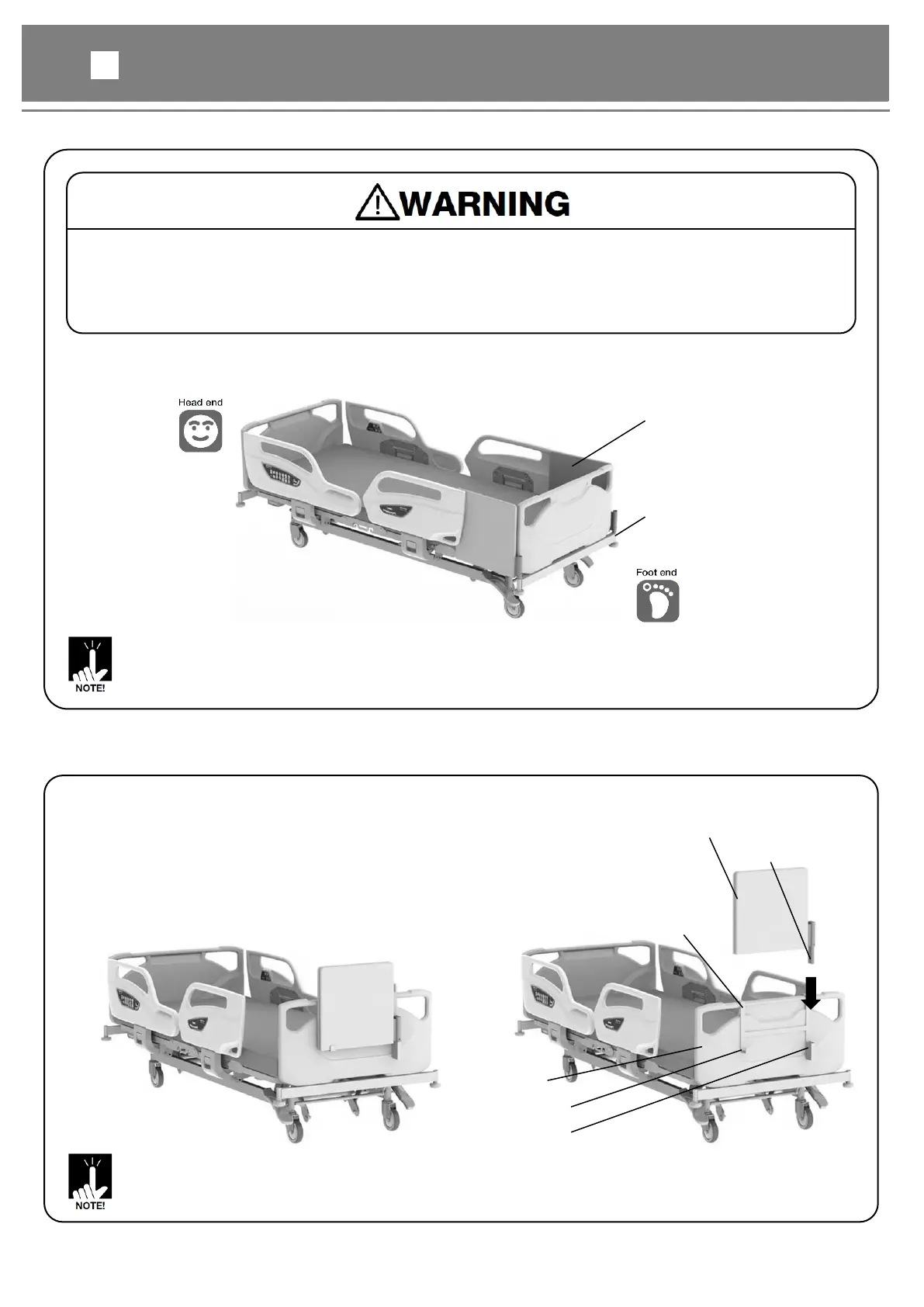 WARNING

Head end

Foot end

NOTE!

NOTE!