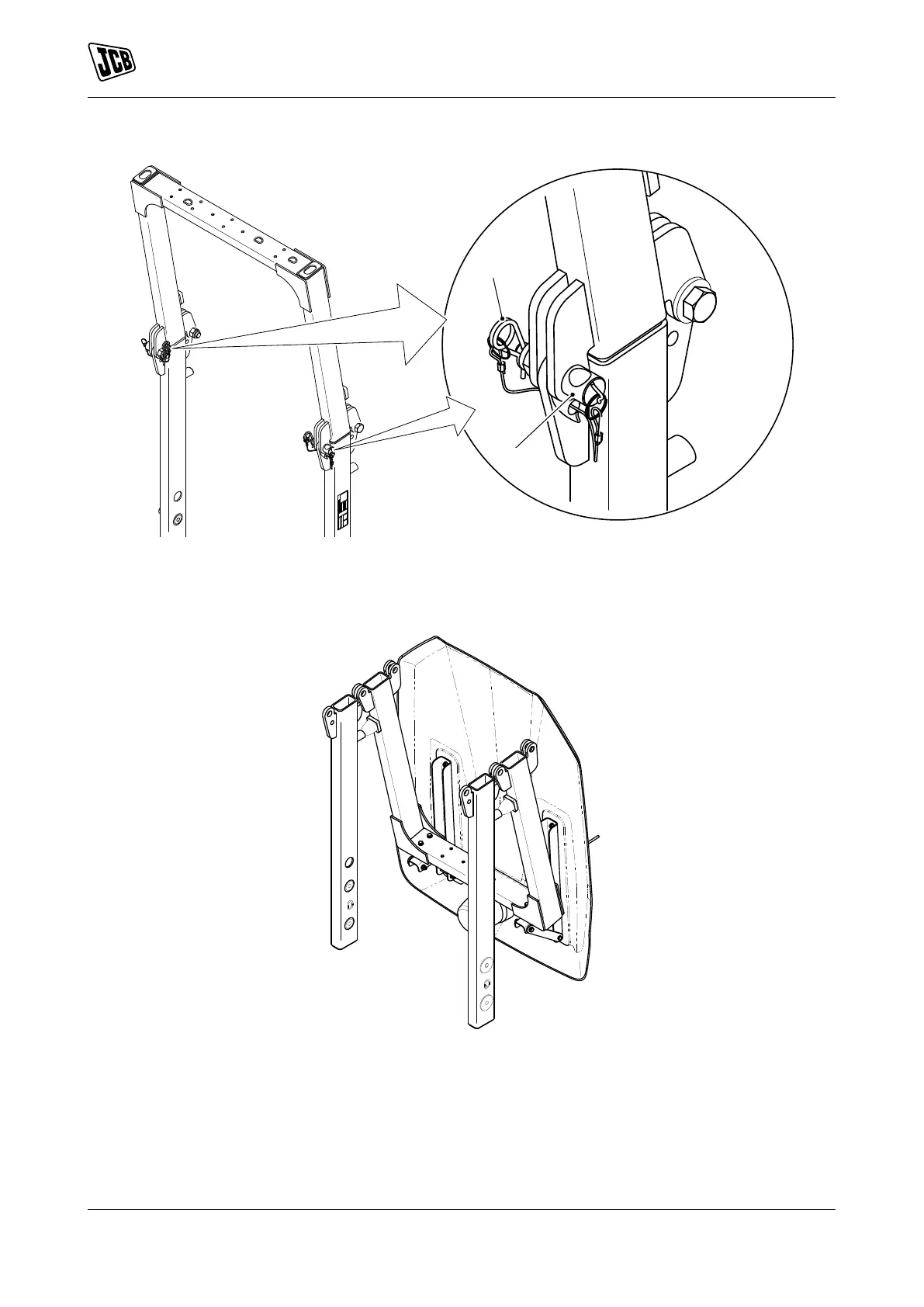 JCB