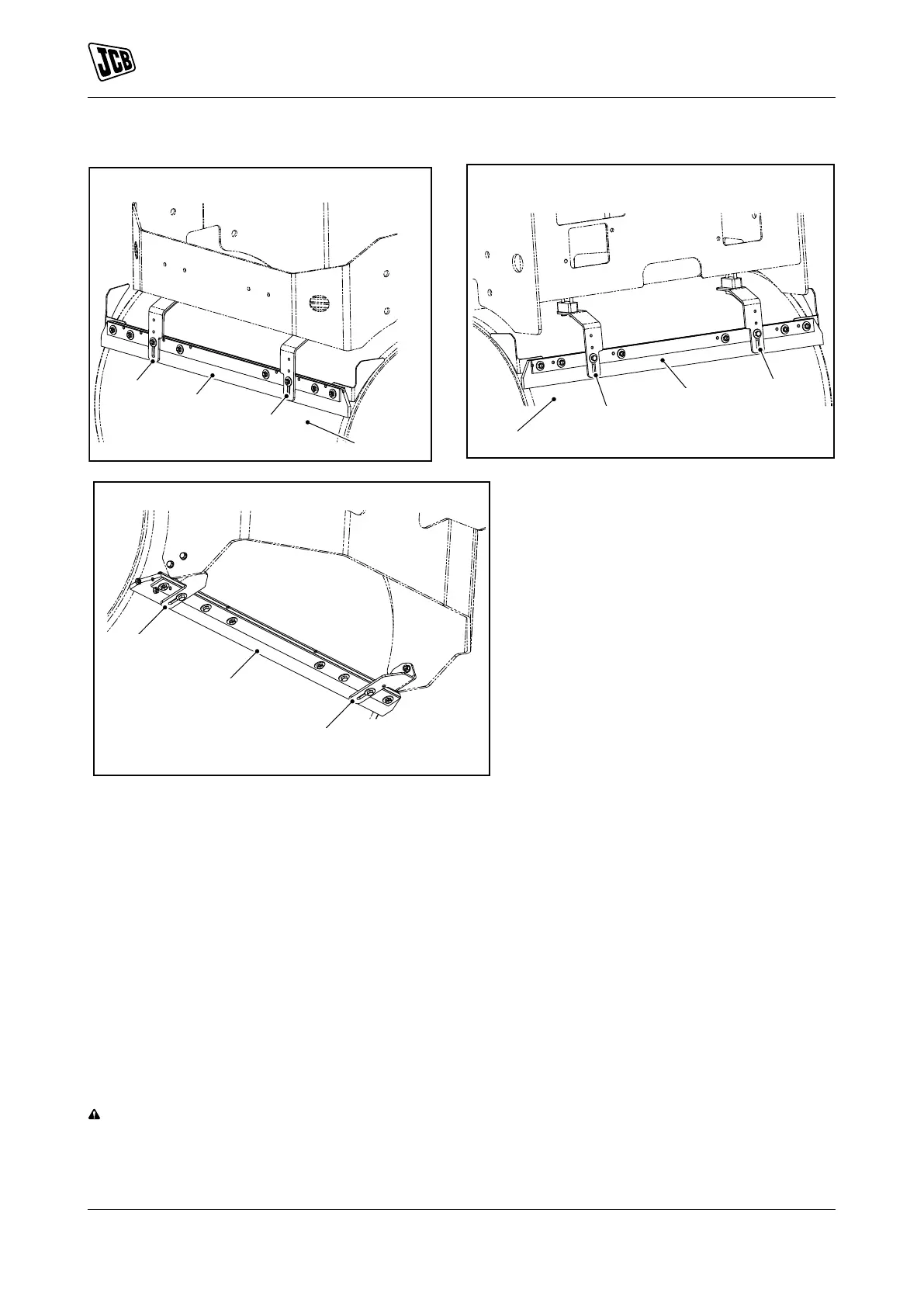 JCB