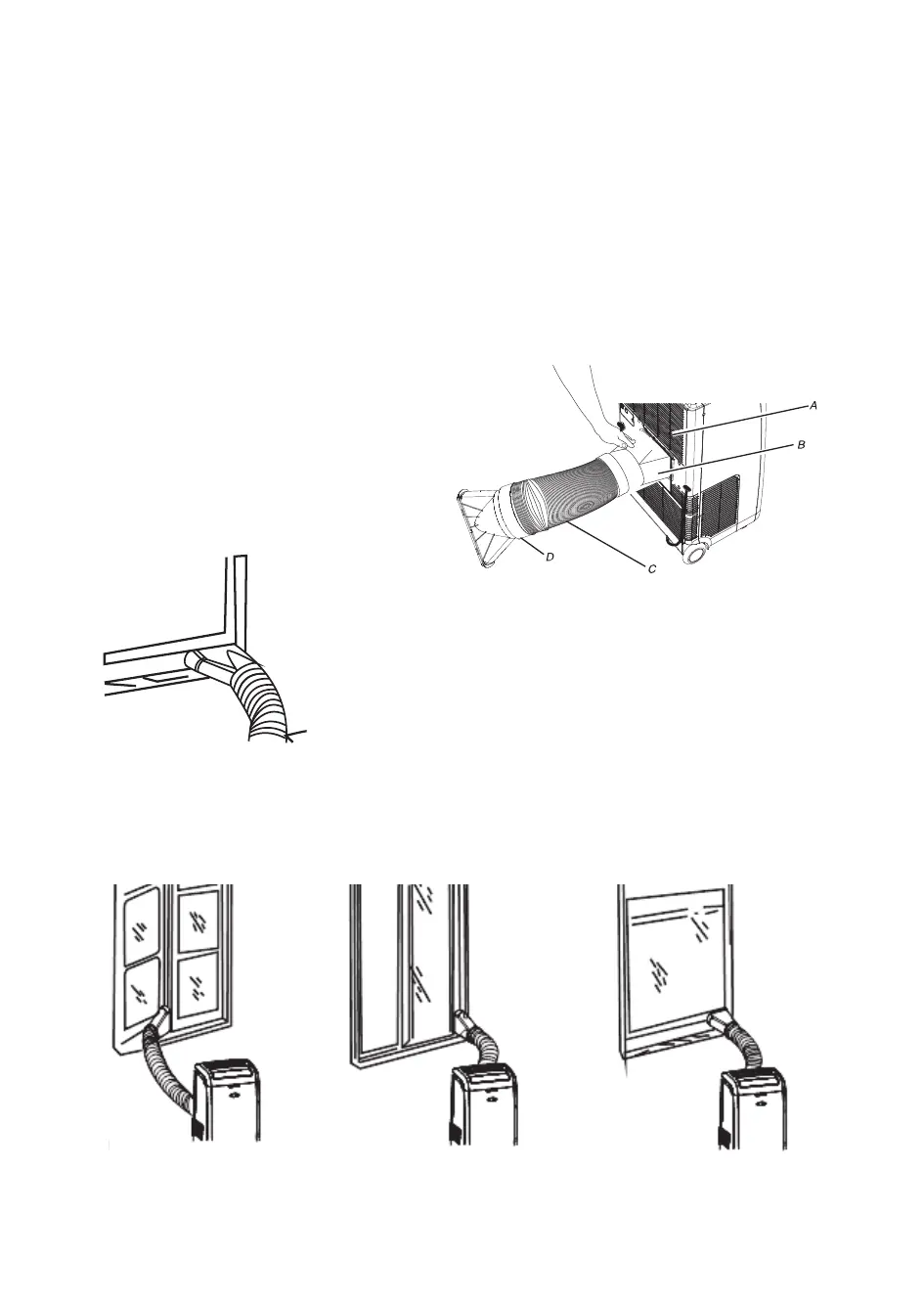 A
B
D
C