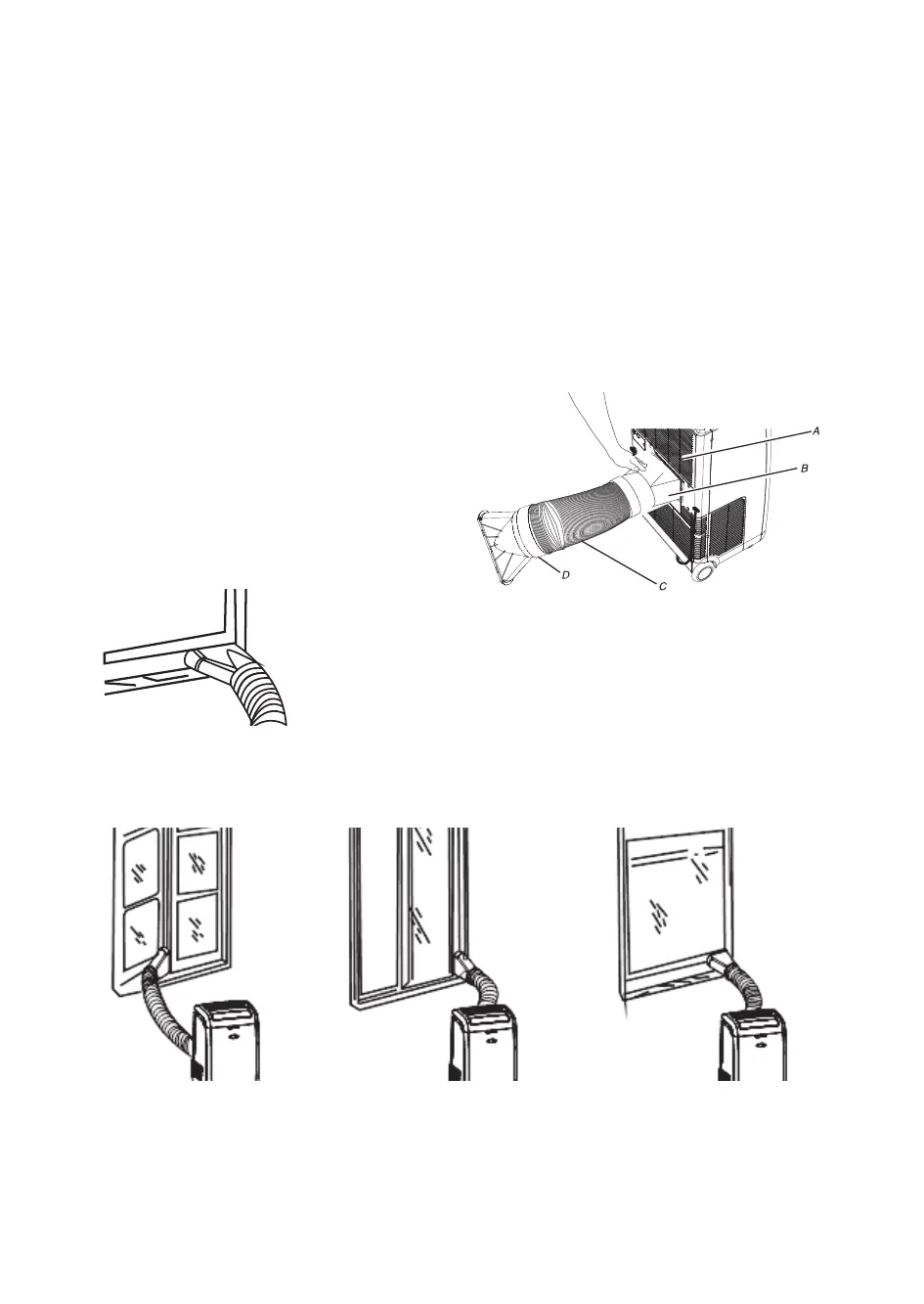 A
B
D
C