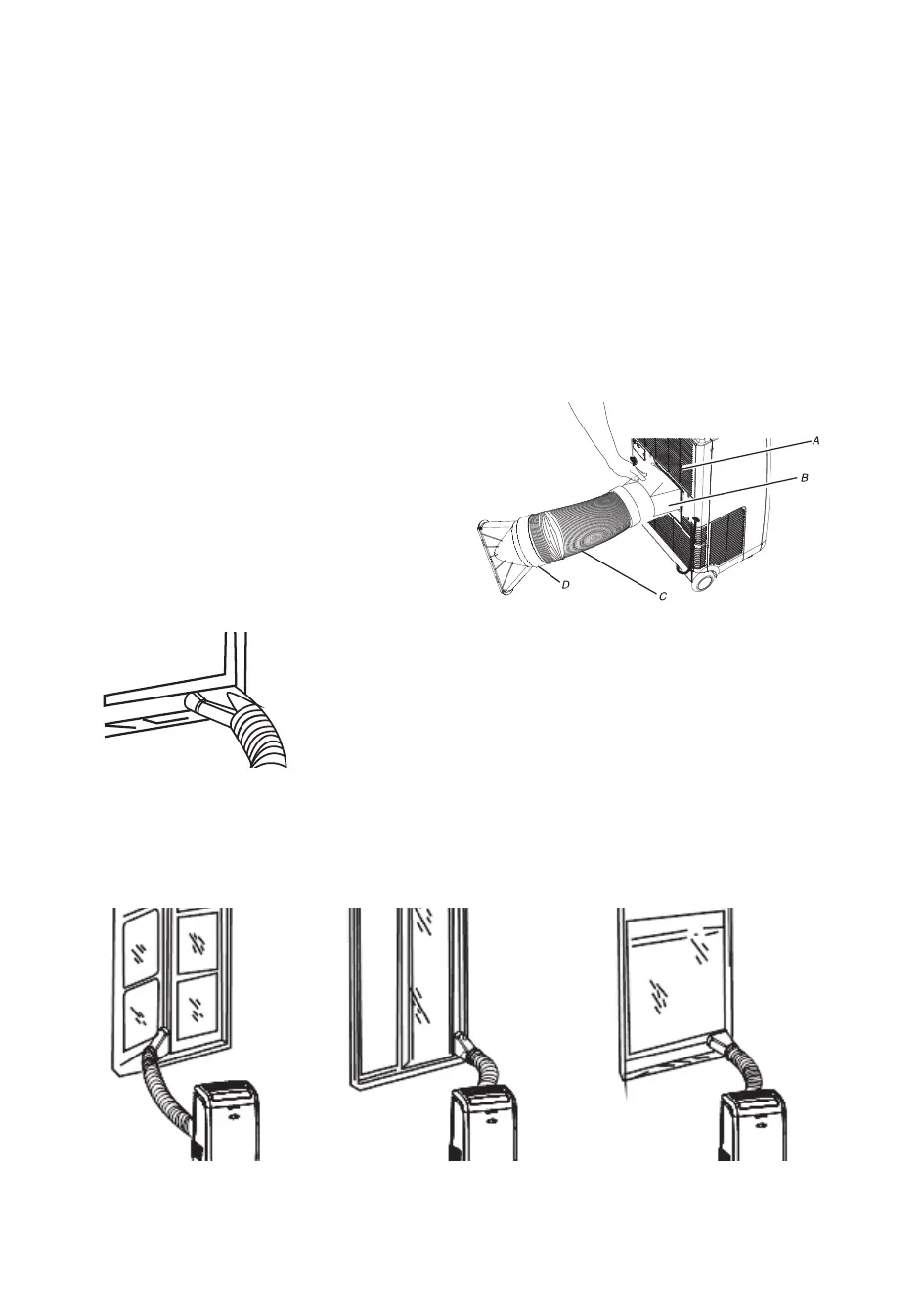 A
B
D
C