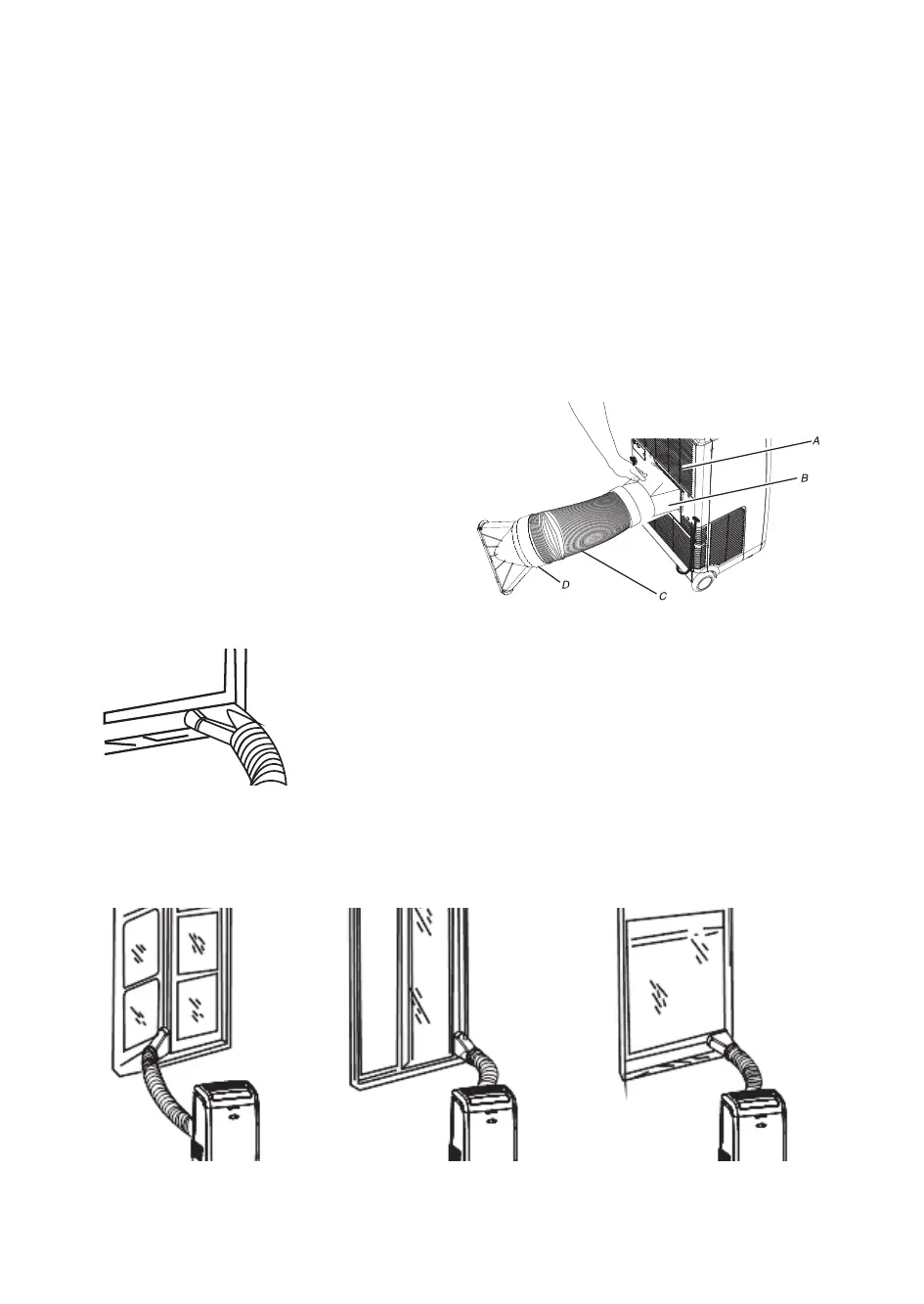 A
B
D
C