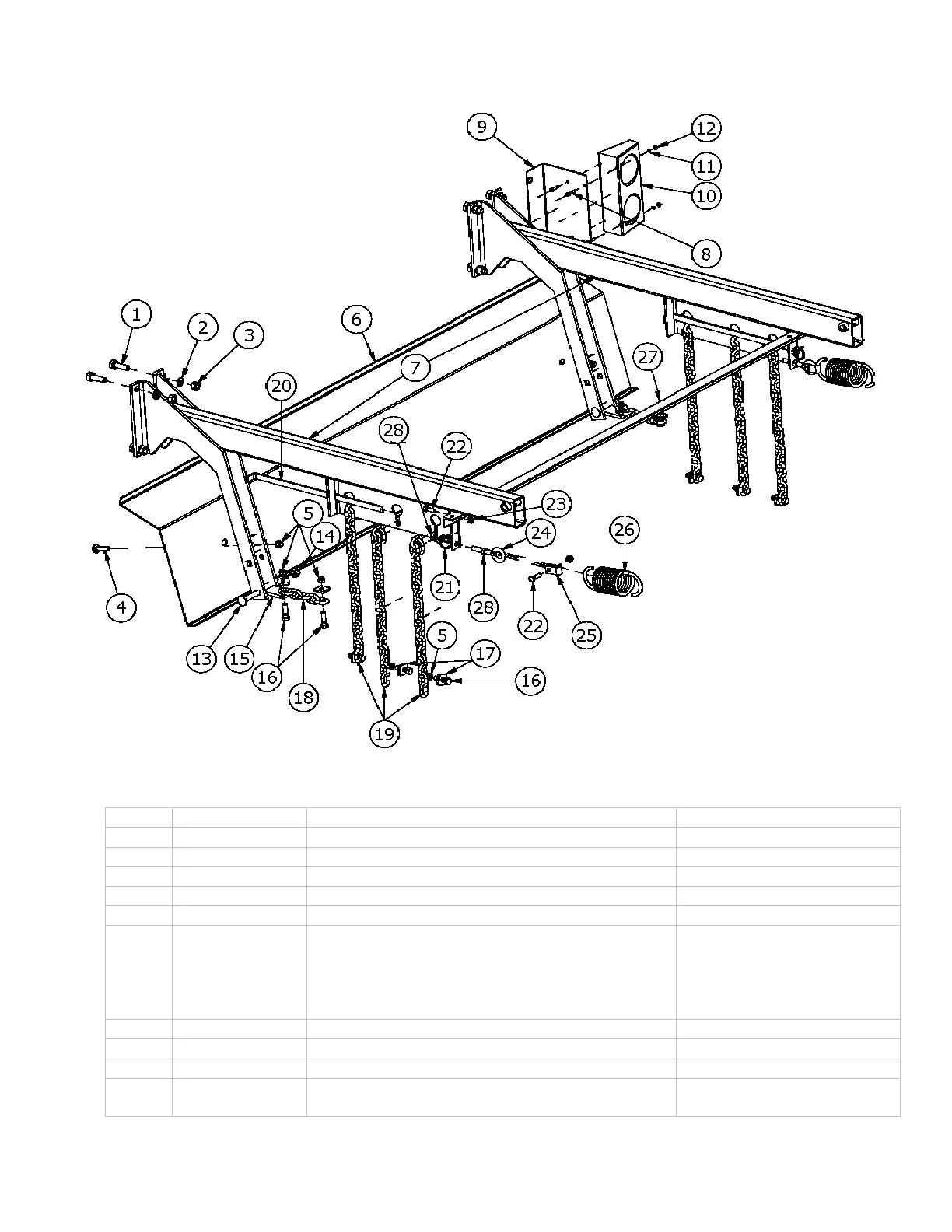 9
12
11
10
8
1
2
3
6
7
20
27
28
22
23
5
14
24
26
4
21
28
22
25
13
15
16
18
5
17
16
19