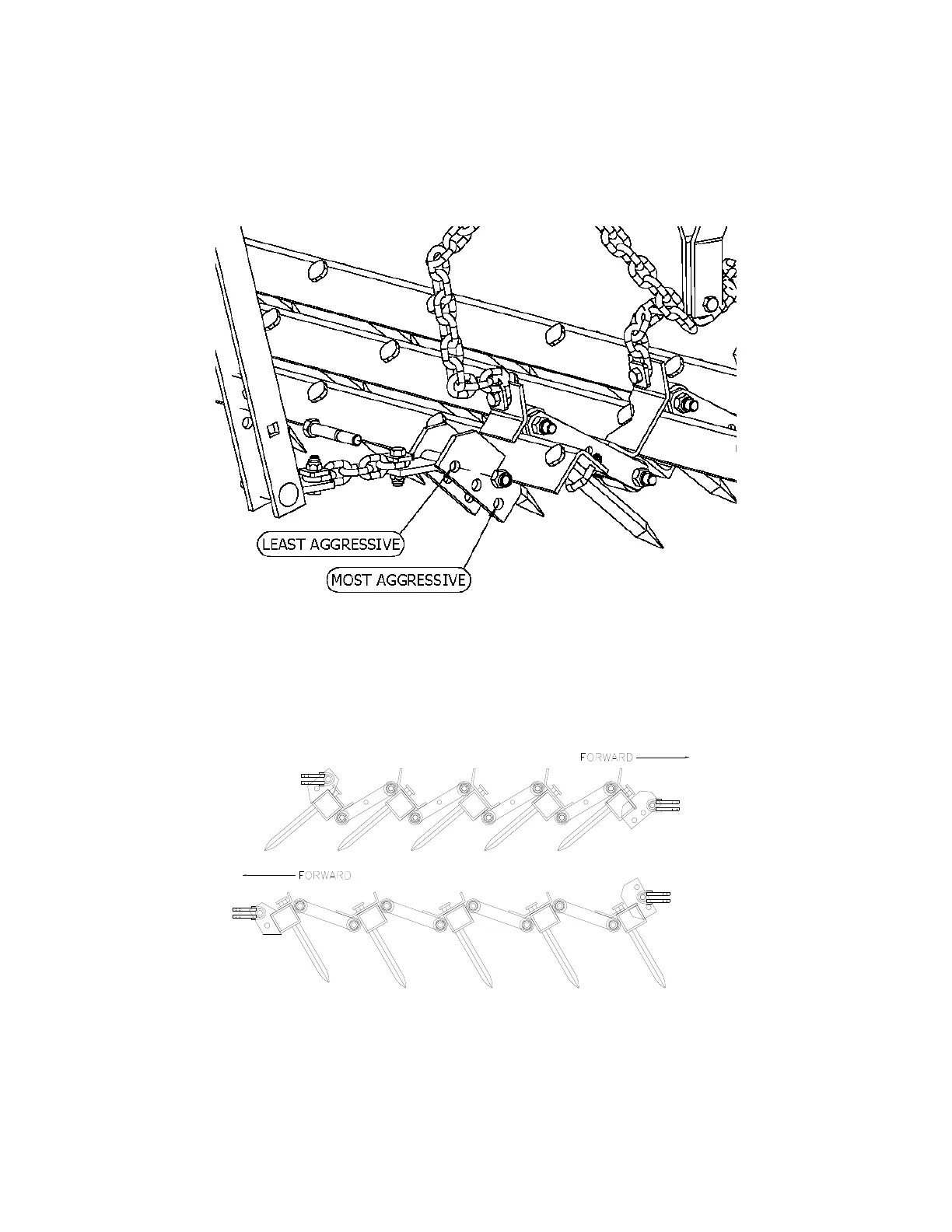 LEAST AGGRESSIVE

MOST AGGRESSIVE

FORWARD

FORWARD