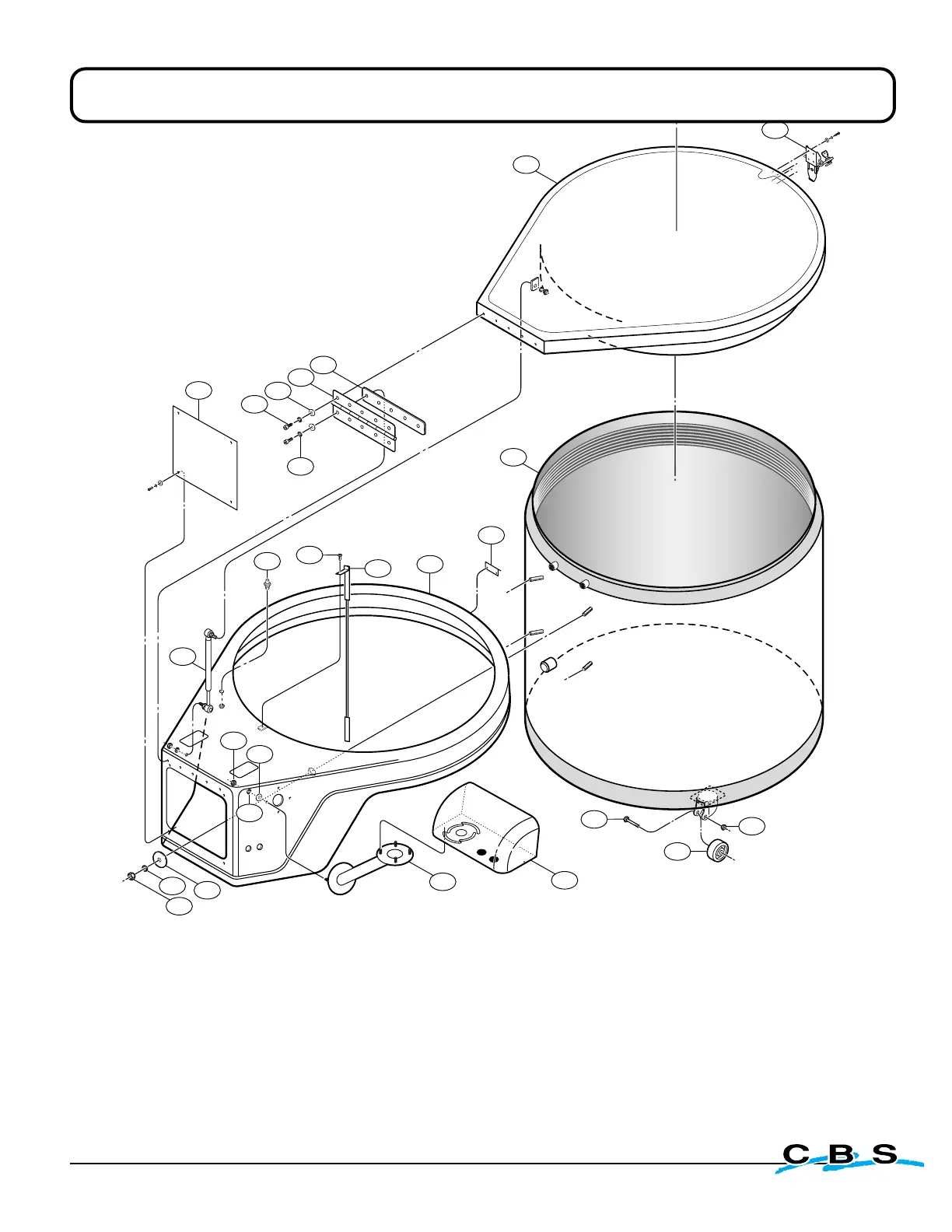 CBS