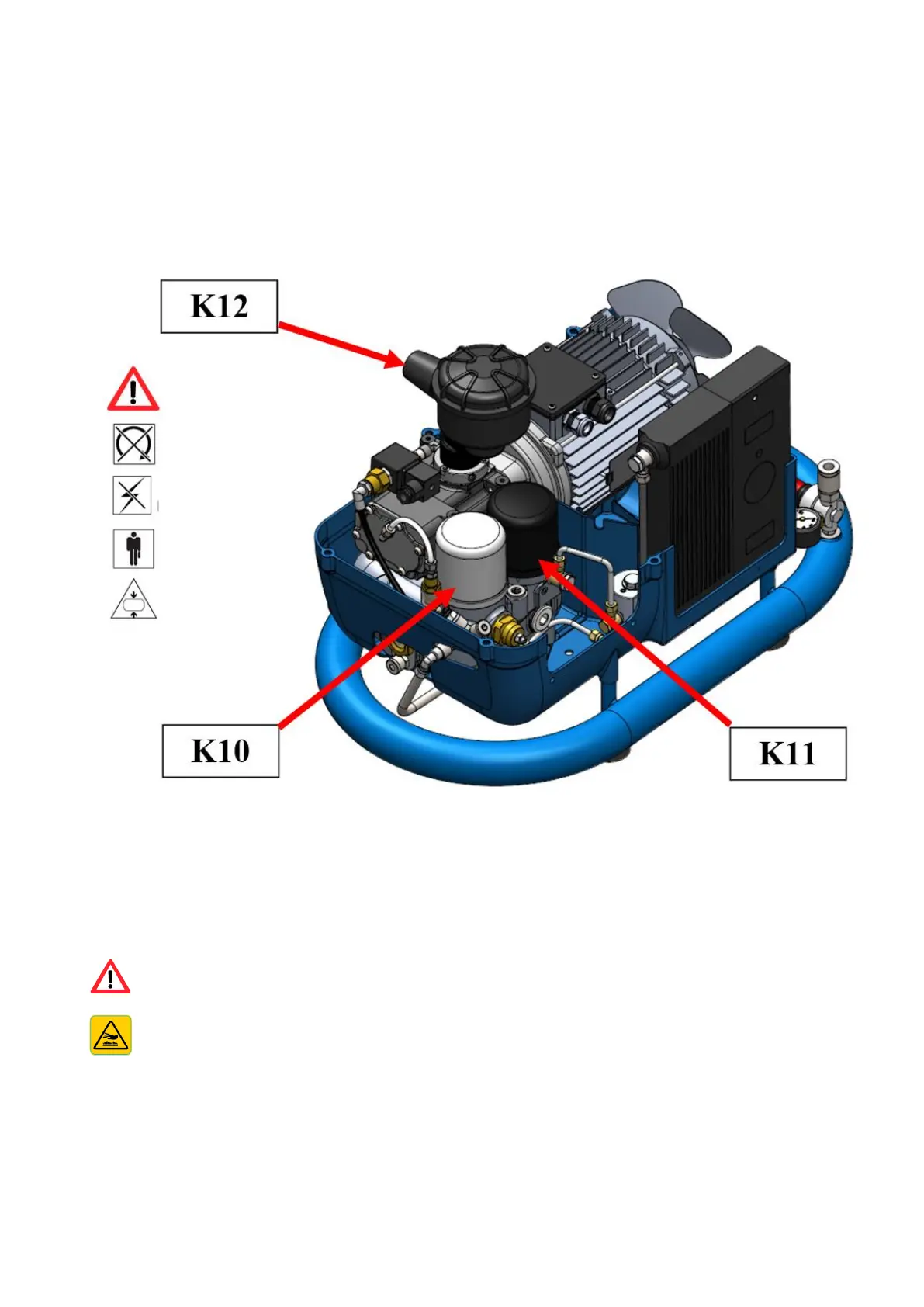 K12

K10

K11